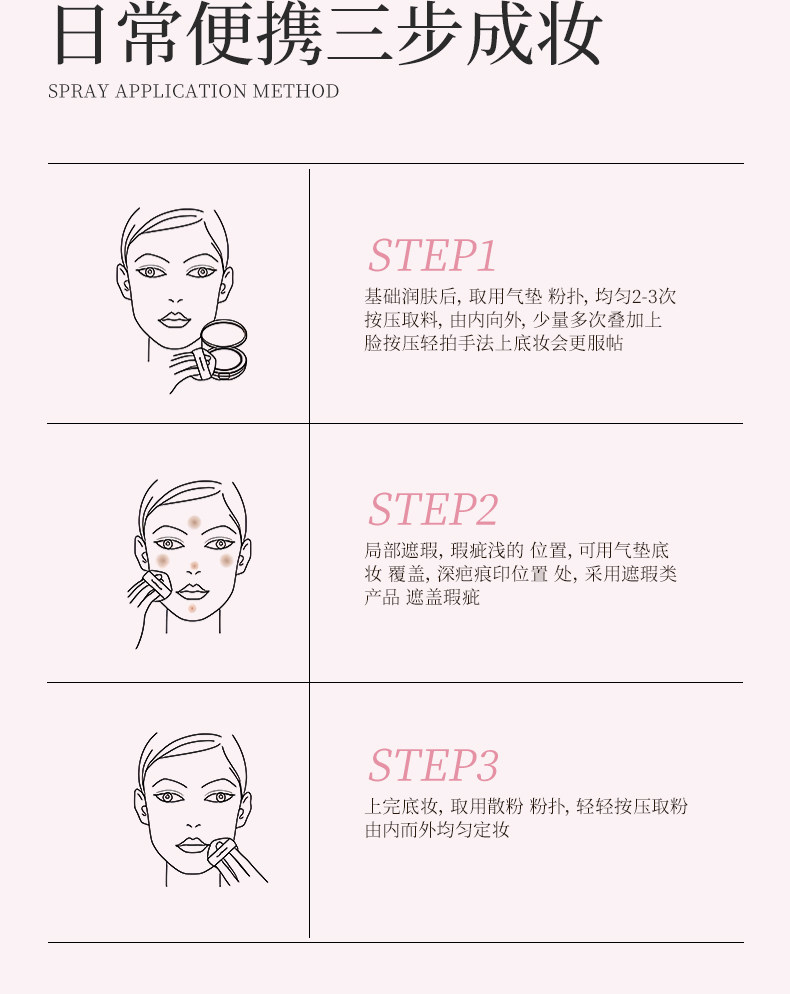 日常便携三步成妆

SPRAY APPLICATION METHOD

STEP1

基础润肤后，取用气垫 粉扑，均匀2-3次按压取料，由内向外，少量多次叠加上脸按压轻拍手法上底妆会更服帖

STEP2

局部遮瑕，瑕疵浅的 位置，可用气垫底妆 覆盖，深疤痕印位置 处，采用遮瑕类产品 遮盖瑕疵

STEP3

上完底妆，取用散粉 粉扑，轻轻按压取粉由内而外均匀定妆