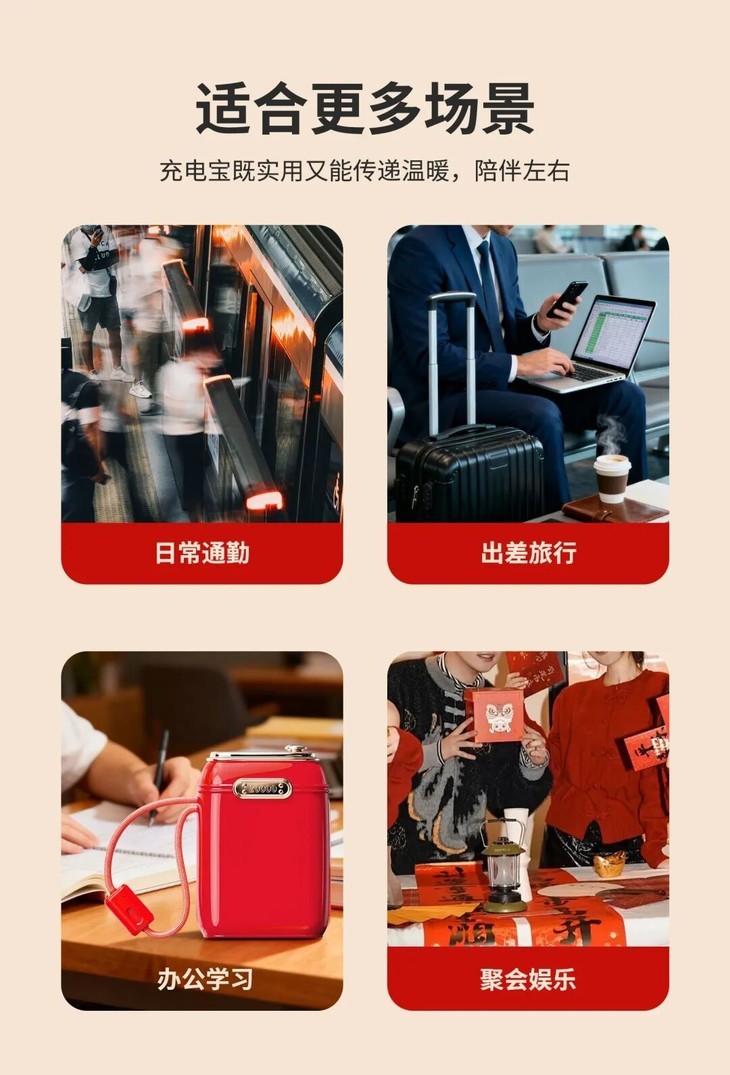 适合更多场景

充电宝既实用又能传递温暖，陪伴左右

日常通勤

出差旅行

办公学习

聚会娱乐