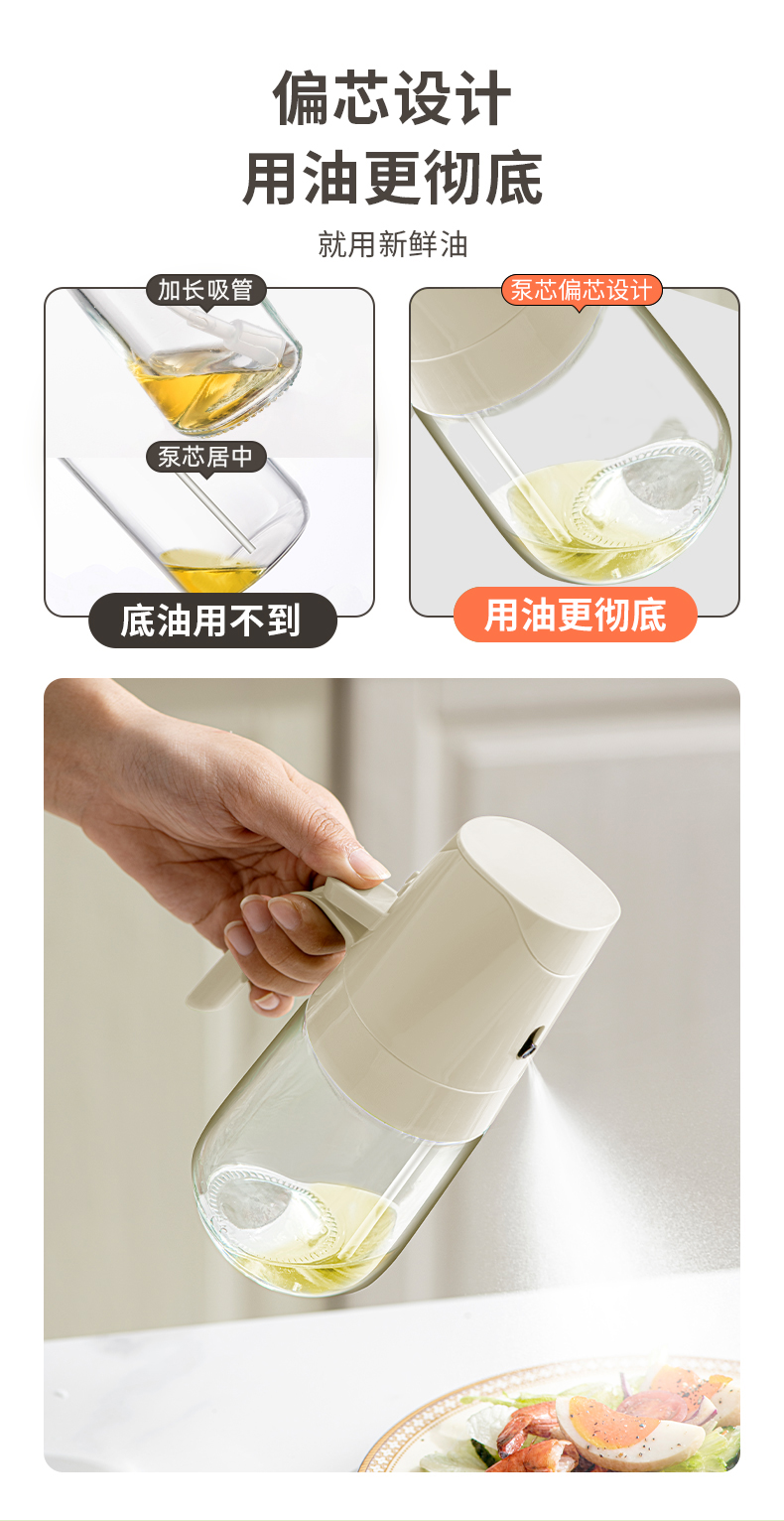 偏芯设计
用油更彻底

就用新鲜油

加长吸管

泵芯居中

底油用不到

泵芯偏芯设计

用油更彻底