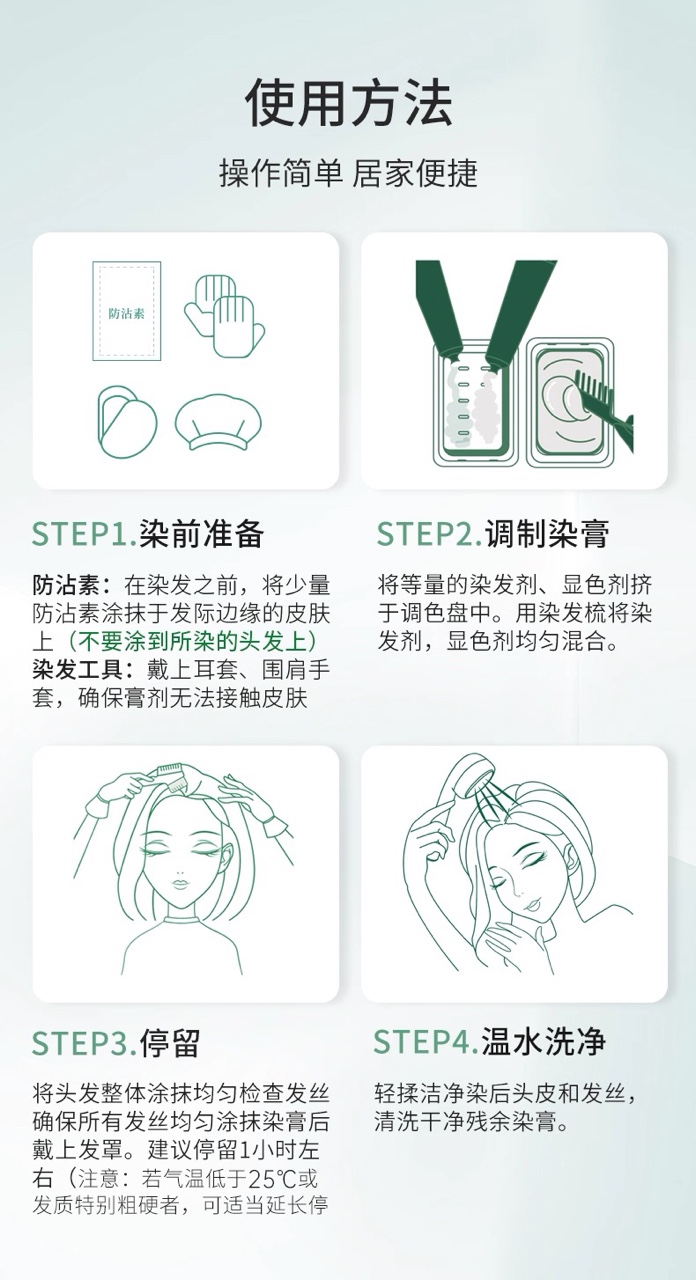 使用方法

操作简单 居家便捷

防沾素

STEP1.染前准备

防沾素：在染发之前，将少量防沾素涂抹于发际边缘的皮肤上（不要涂到所染的头发上）
染发工具：戴上耳套、围肩手套，确保膏剂无法接触皮肤

STEP2.调制染膏

将等量的染发剂、显色剂挤于调色盘中。用染发梳将染发剂，显色剂均匀混合。

STEP3.停留

将头发整体涂抹均匀检查发丝确保所有发丝均匀涂抹染膏后戴上发罩。建议停留1小时左右（注意：若气温低于25℃或发质特别粗硬者，可适当延长停

STEP4.温水洗净

轻揉洁净染后头皮和发丝，清洗干净残余染膏。