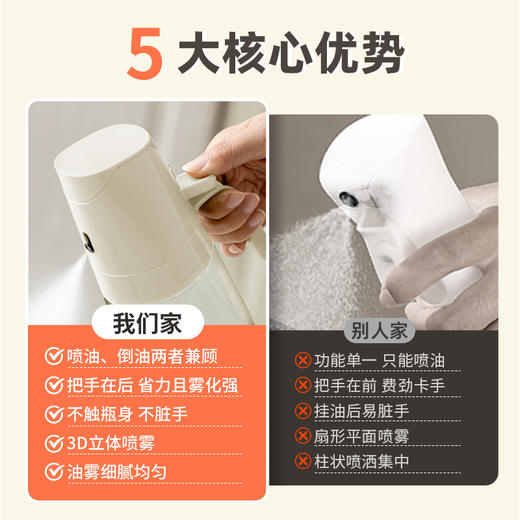 5 大核心优势

我们家

喷油、倒油两者兼顾

把手在后 省力且雾化强

不触瓶身 不脏手

3D立体喷雾

油雾细腻均匀

别人家

功能单一 只能喷油

把手在前 费劲卡手

挂油后易脏手

扇形平面喷雾

柱状喷洒集中