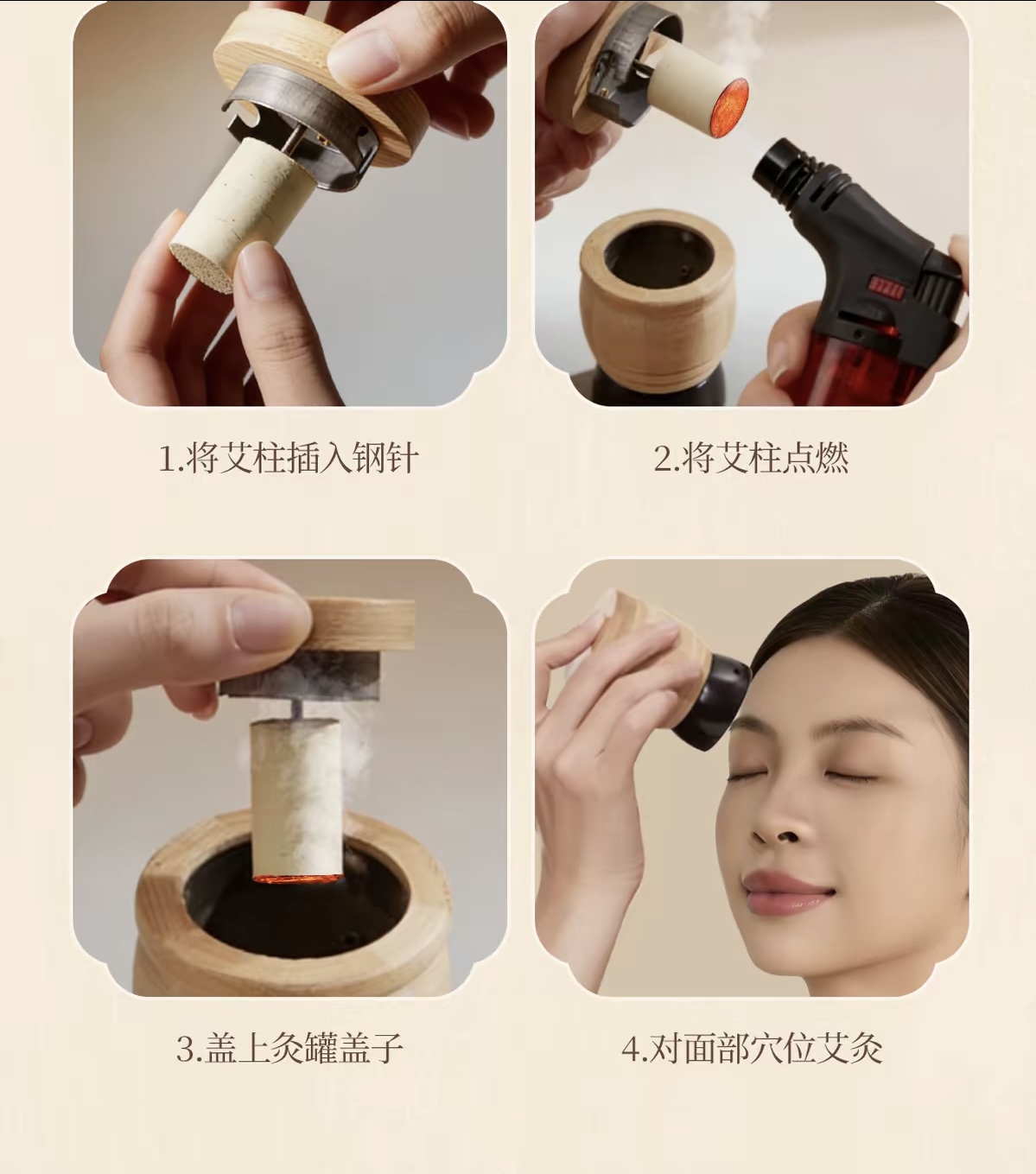 1.将艾柱插入钢针

2.将艾柱点燃

3.盖上灸罐盖子

4.对面部穴位艾灸