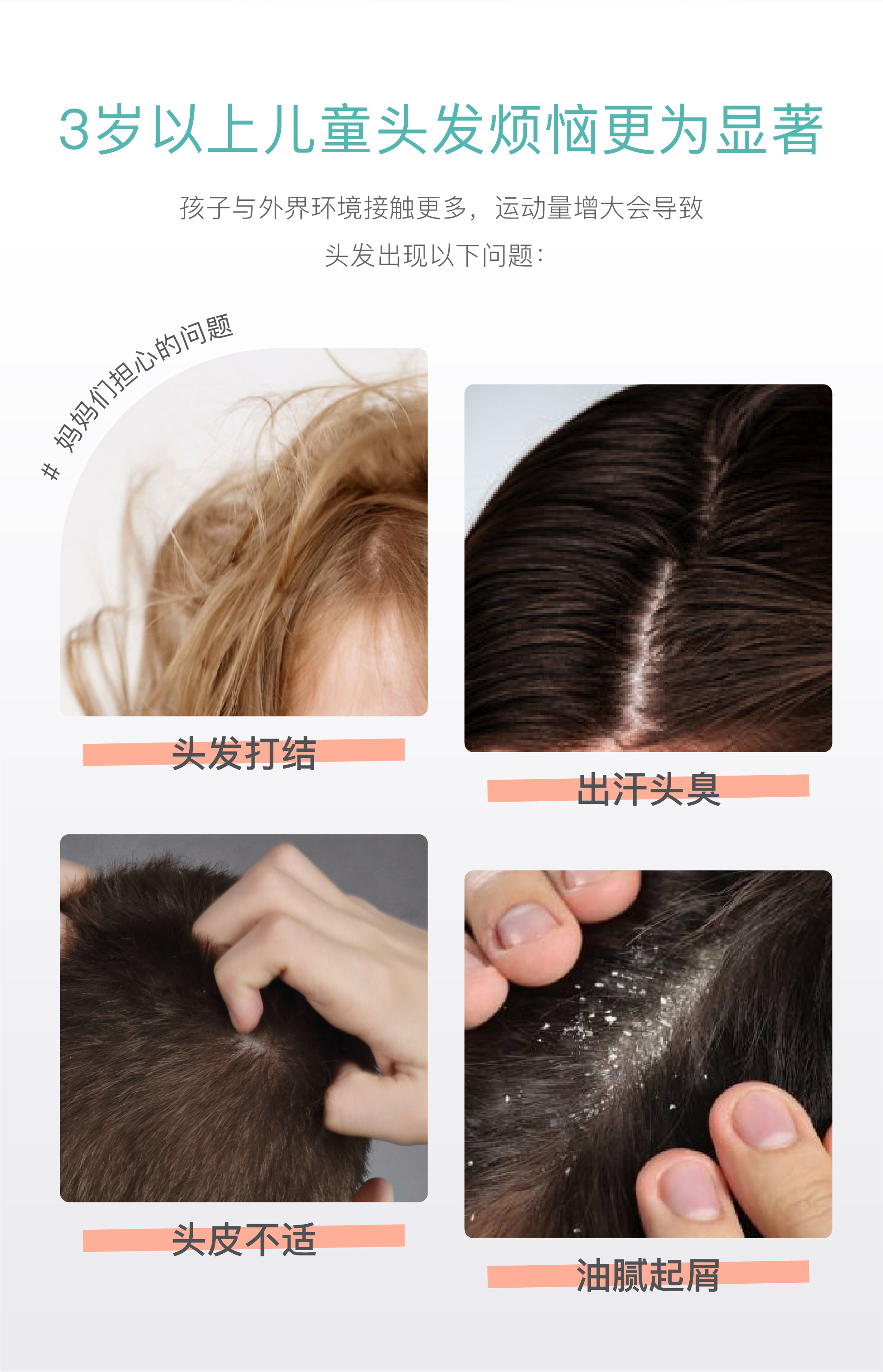 3岁以上儿童头发烦恼更为显著

孩子与外界环境接触更多，运动量增大会导致
头发出现以下问题：

# 妈妈们担心的问题

头发打结

出汗头臭

头皮不适

油腻起屑