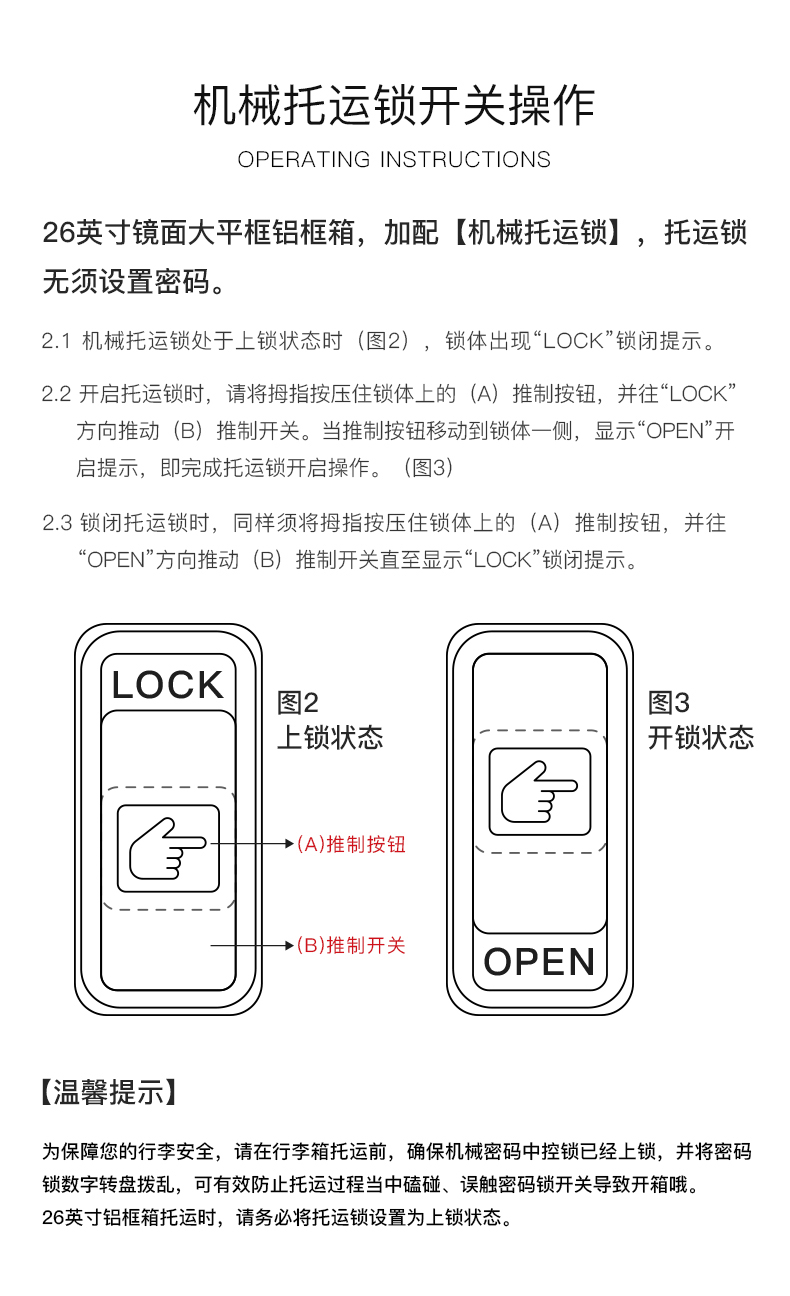 机械托运锁开关操作

OPERATING INSTRUCTIONS

26英寸镜面大平框铝框箱，加配【机械托运锁】，托运锁无须设置密码。

2.1 机械托运锁处于上锁状态时（图2），锁体出现“LOCK”锁闭提示。

2.2 开启托运锁时，请将拇指按压住锁体上的（A）推制按钮，并往“LOCK”方向推动（B）推制开关。当推制按钮移动到锁体一侧，显示“OPEN”开启提示，即完成托运锁开启操作。（图3）

2.3 锁闭托运锁时，同样须将拇指按压住锁体上的（A）推制按钮，并往“OPEN”方向推动（B）推制开关直至显示“LOCK”锁闭提示。

LOCK

图2
上锁状态

(A)推制按钮

(B)推制开关

图3
开锁状态

OPEN

【温馨提示】

为保障您的行李安全，请在行李箱托运前，确保机械密码中控锁已经上锁，并将密码锁数字转盘拨乱，可有效防止托运过程当中磕碰、误触密码锁开关导致开箱哦。
26英寸铝框箱托运时，请务必将托运锁设置为上锁状态。