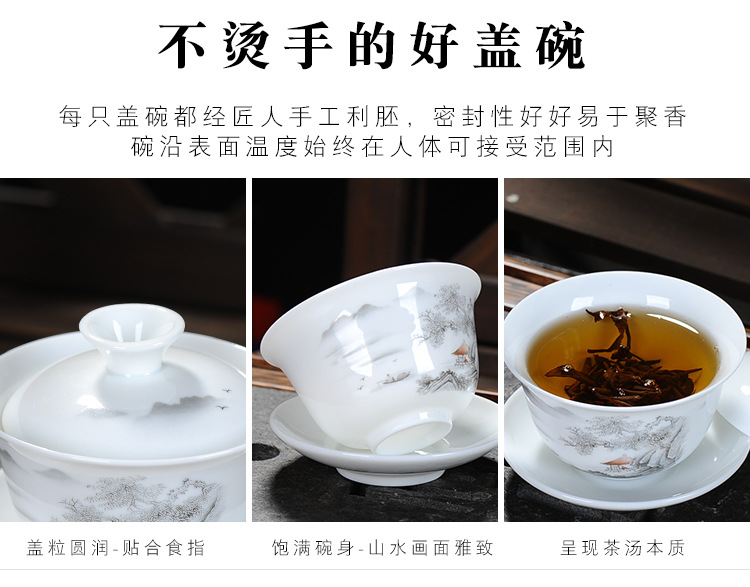 不烫手的好盖碗

每只盖碗都经匠人手工利胚，密封性好好易于聚香
碗沿表面温度始终在人体可接受范围内

盖粒圆润-贴合食指

饱满碗身-山水画面雅致

呈现茶汤本质