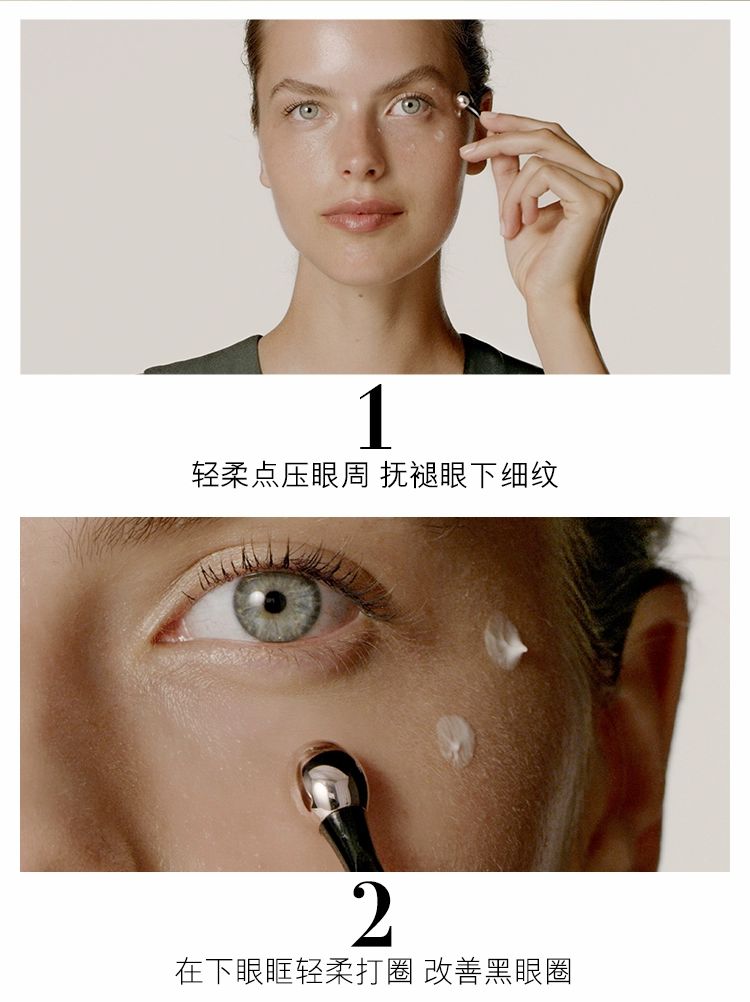 1
轻柔点压眼周 抚褪眼下细纹

2
在下眼眶轻柔打圈 改善黑眼圈