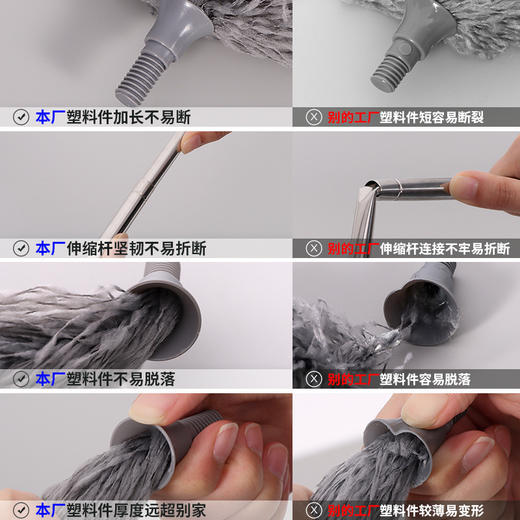 本厂塑料件加长不易断

别的工厂塑料件短容易断裂

本厂伸缩杆坚韧不易折断

别的工厂伸缩杆连接不牢易折断

本厂塑料件不易脱落

别的工厂塑料件容易脱落

本厂塑料件厚度远超别家

别的工厂塑料件较薄易变形