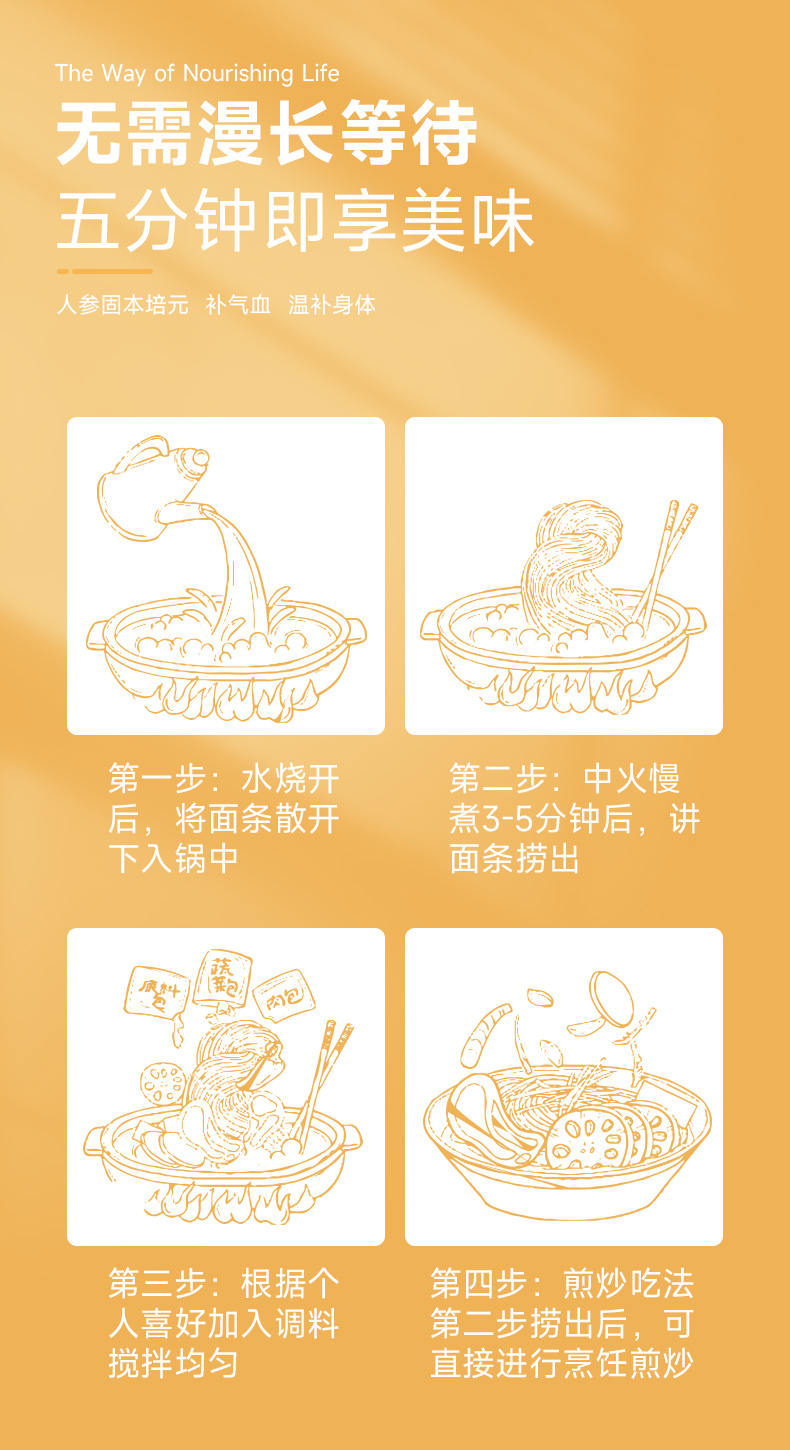 The Way of Nourishing Life

无需漫长等待
五分钟即享美味

人参固本培元 补气血 温补身体

第一步：水烧开后，将面条散开下入锅中

第二步：中火慢煮3-5分钟后，讲面条捞出

底料包 蔬菜包 肉包

第三步：根据个人喜好加入调料搅拌均匀

第四步：煎炒吃法 第二步捞出后，可直接进行烹饪煎炒