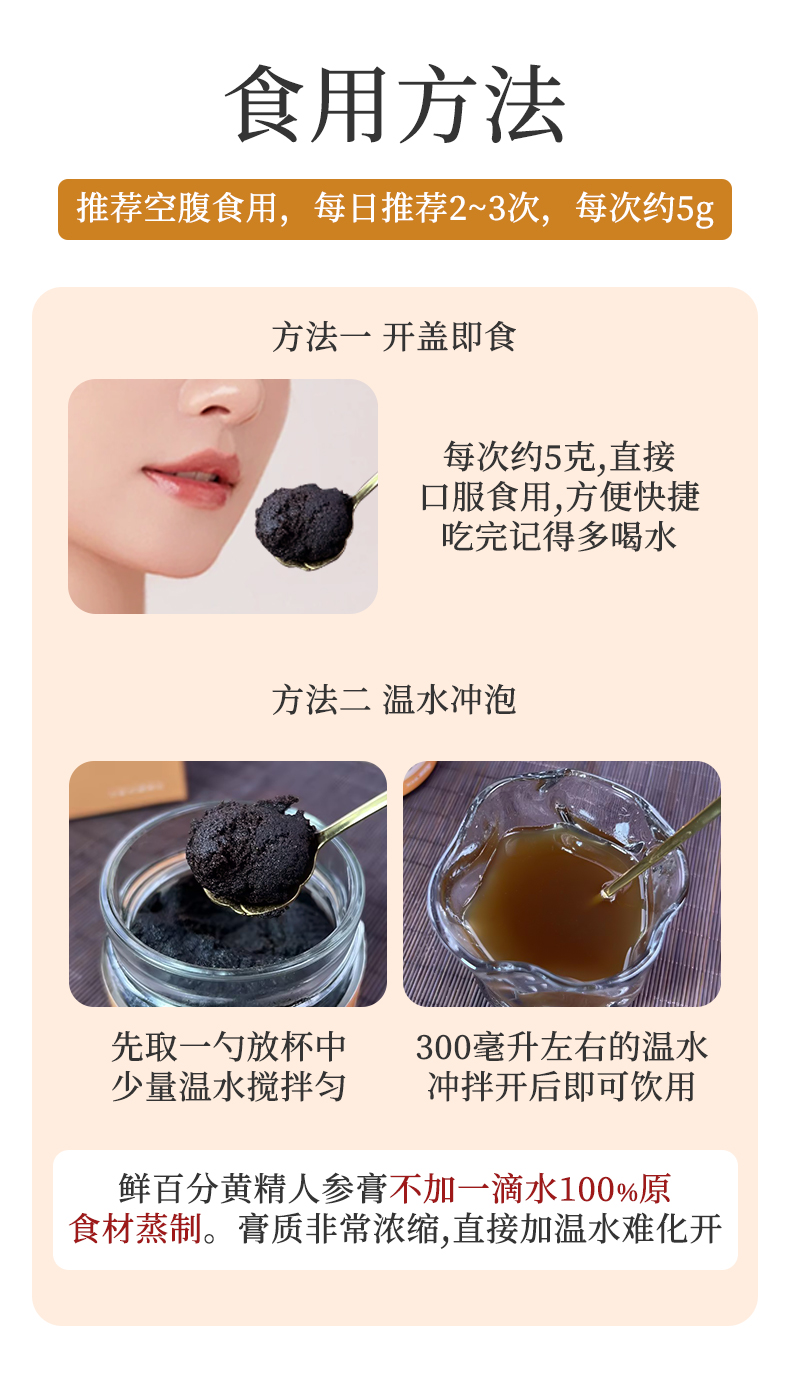 食用方法

推荐空腹食用，每日推荐2~3次，每次约5g

方法一 开盖即食

每次约5克,直接口服食用,方便快捷吃完记得多喝水

方法二 温水冲泡

先取一勺放杯中少量温水搅拌匀

300毫升左右的温水冲拌开后即可饮用

鲜百分黄精人参膏不加一滴水100%原食材蒸制。膏质非常浓缩,直接加温水难化开