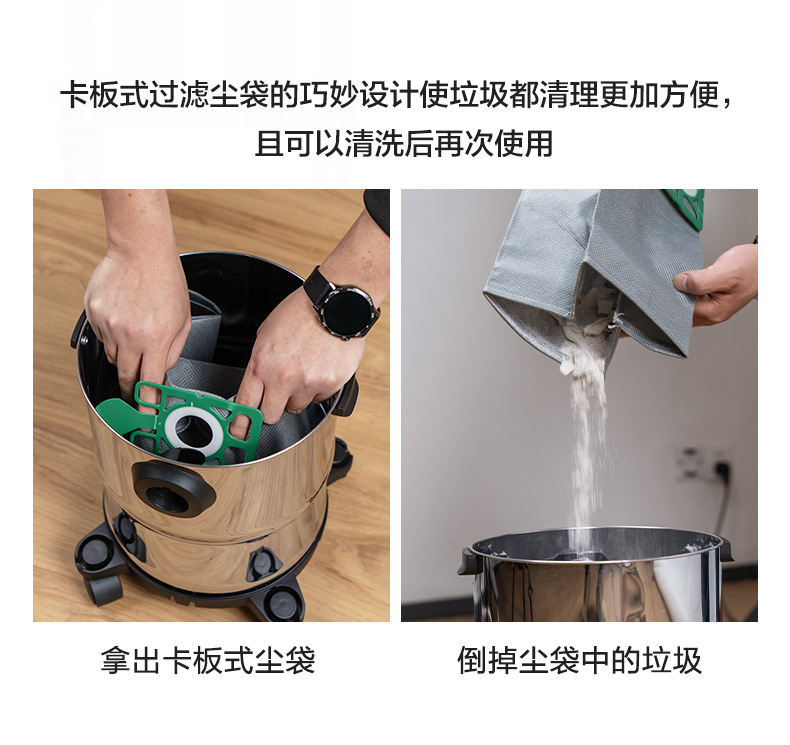 卡板式过滤尘袋的巧妙设计使垃圾都清理更加方便，且可以清洗后再次使用

拿出卡板式尘袋

倒掉尘袋中的垃圾