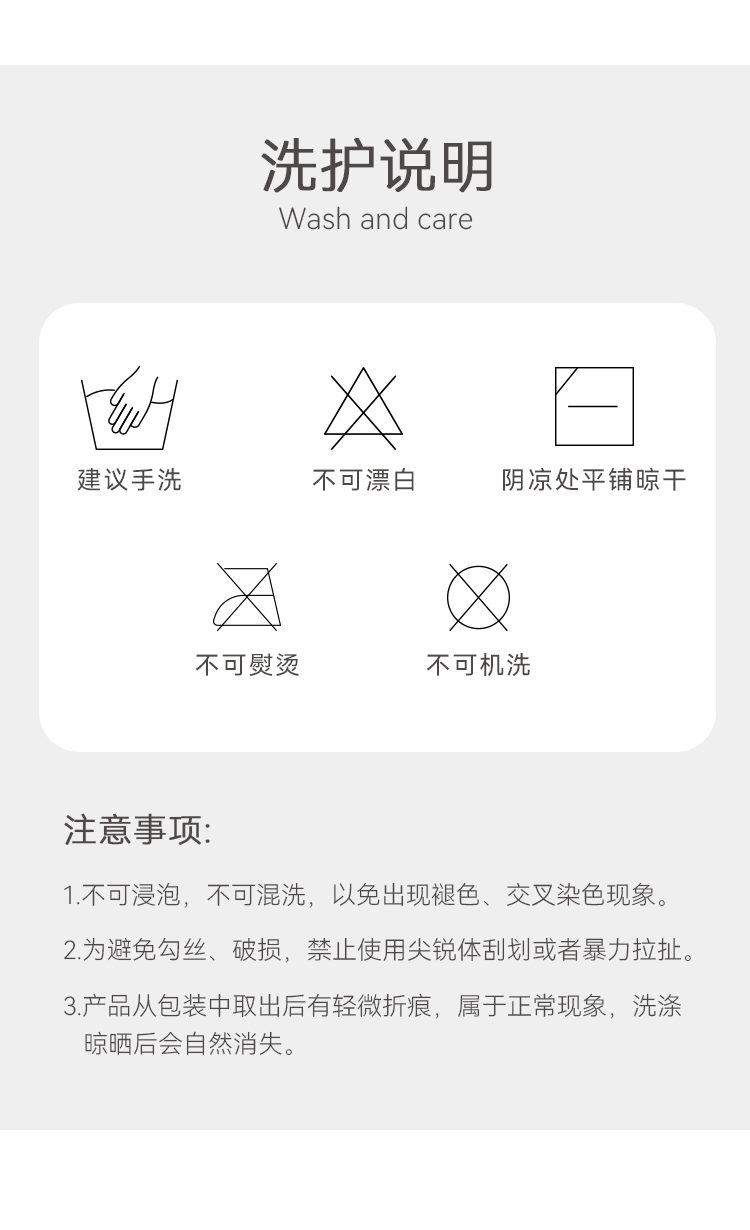 洗护说明
Wash and care

建议手洗

不可漂白

阴凉处平铺晾干

不可熨烫

不可机洗

注意事项:

1.不可浸泡，不可混洗，以免出现褪色、交叉染色现象。

2.为避免勾丝、破损，禁止使用尖锐体刮划或者暴力拉扯。

3.产品从包装中取出后有轻微折痕，属于正常现象，洗涤晾晒后会自然消失。