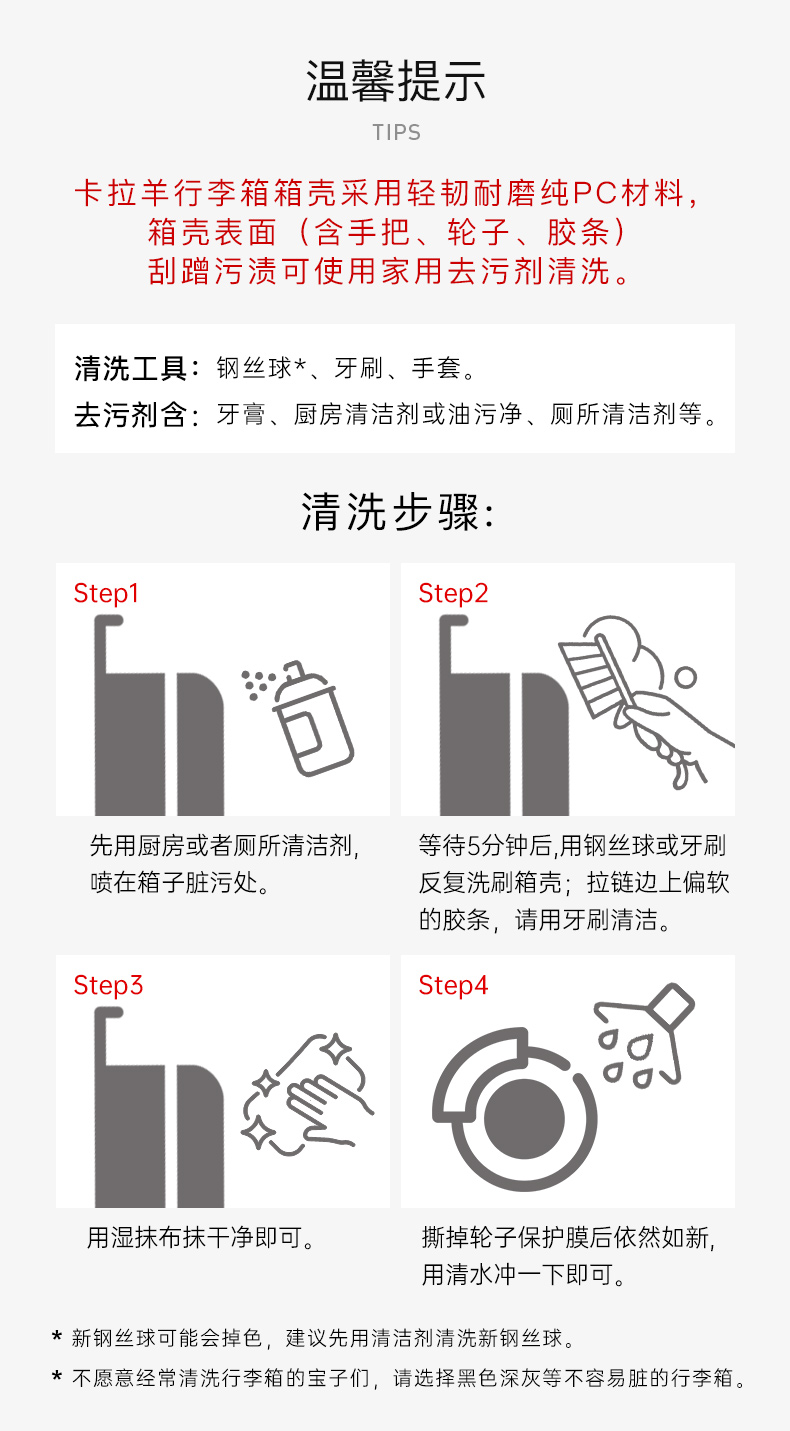 温馨提示

TIPS

卡拉羊行李箱箱壳采用轻韧耐磨纯PC材料，箱壳表面（含手把、轮子、胶条）刮蹭污渍可使用家用去污剂清洗。

清洗工具：钢丝球*、牙刷、手套。
去污剂含：牙膏、厨房清洁剂或油污净、厕所清洁剂等。

清洗步骤：

Step1

先用厨房或者厕所清洁剂，喷在箱子脏污处。

Step2

等待5分钟后,用钢丝球或牙刷反复洗刷箱壳；拉链边上偏软的胶条，请用牙刷清洁。

Step3

用湿抹布抹干净即可。

Step4

撕掉轮子保护膜后依然如新，用清水冲一下即可。

* 新钢丝球可能会掉色，建议先用清洁剂清洗新钢丝球。

* 不愿意经常清洗行李箱的宝子们，请选择黑色深灰等不容易脏的行李箱。