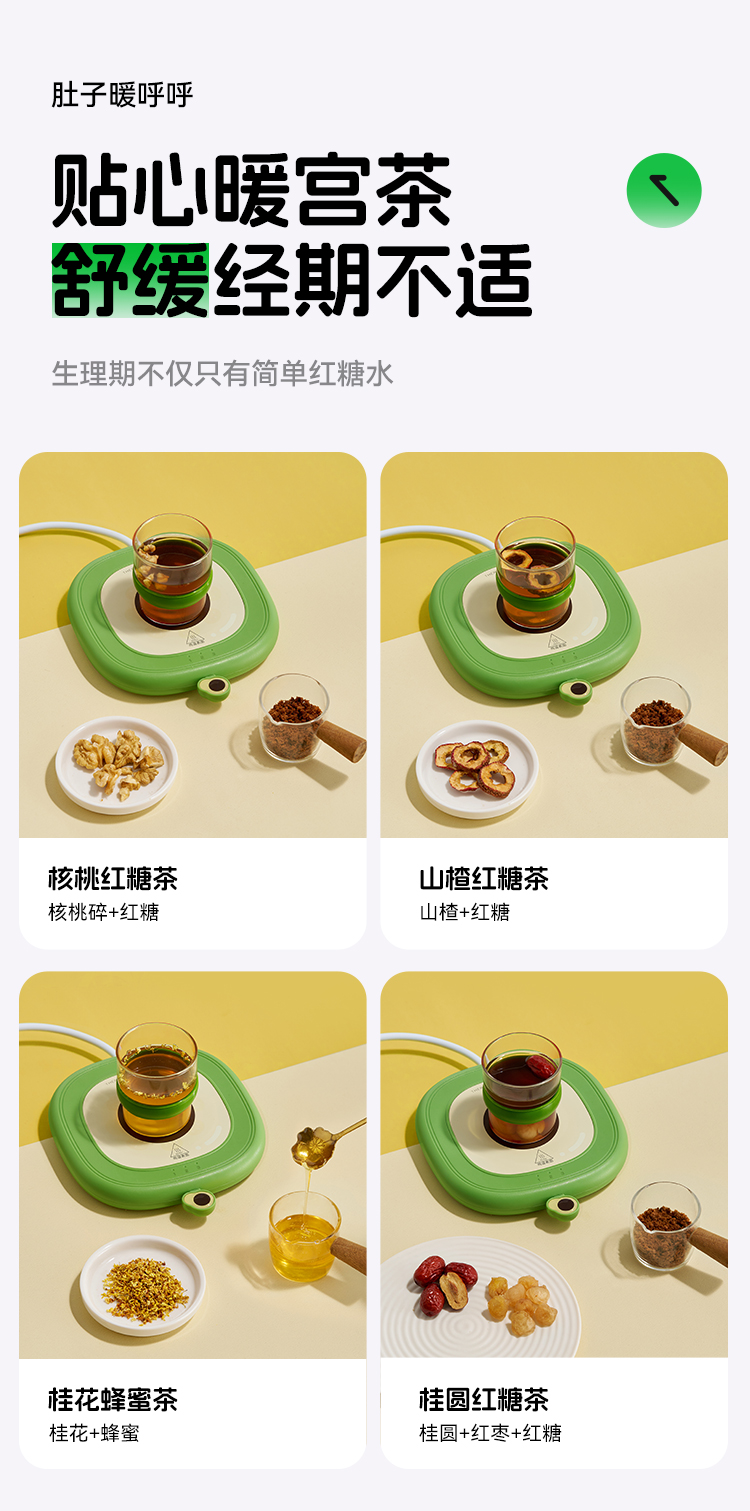 肚子暖呼呼

贴心暖宫茶
舒缓经期不适

生理期不仅只有简单红糖水

核桃红糖茶
核桃碎+红糖

山楂红糖茶
山楂+红糖

桂花蜂蜜茶
桂花+蜂蜜

桂圆红糖茶
桂圆+红枣+红糖