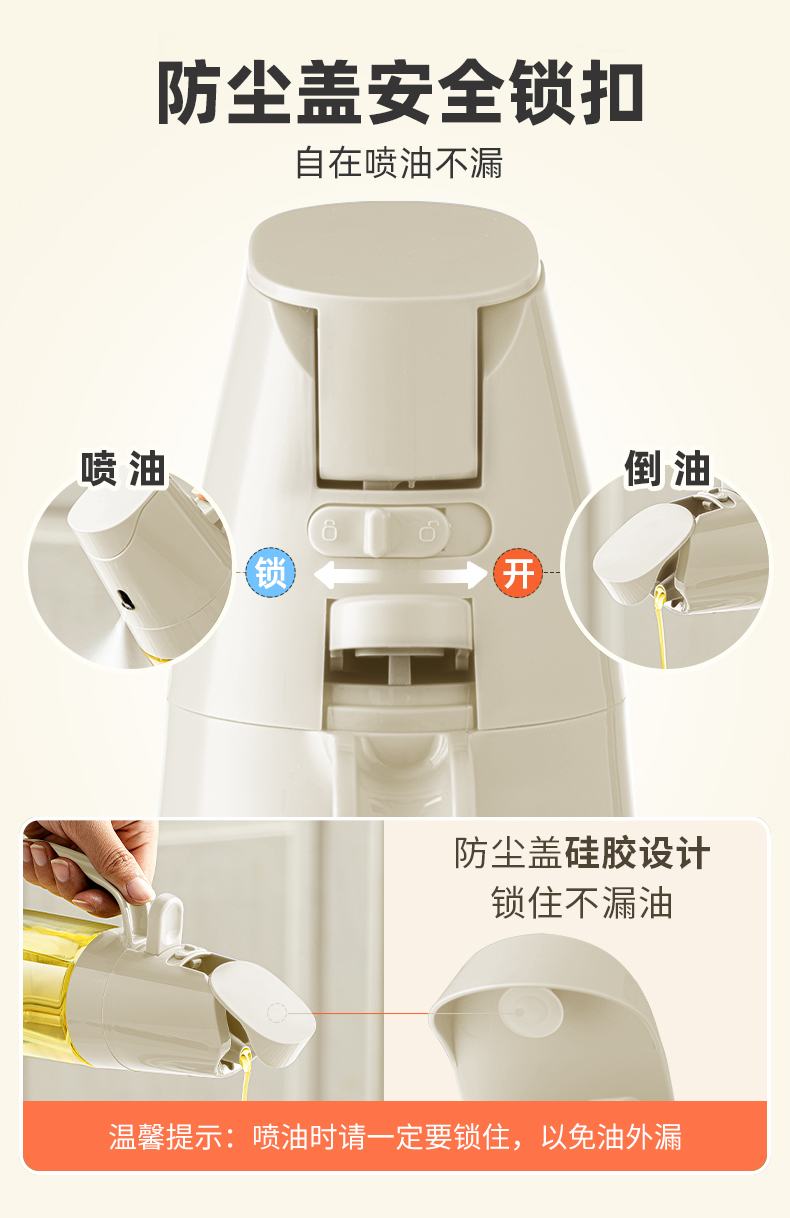 防尘盖安全锁扣

自在喷油不漏

喷油

倒油

锁

开

防尘盖硅胶设计
锁住不漏油

温馨提示：喷油时请一定要锁住，以免油外漏