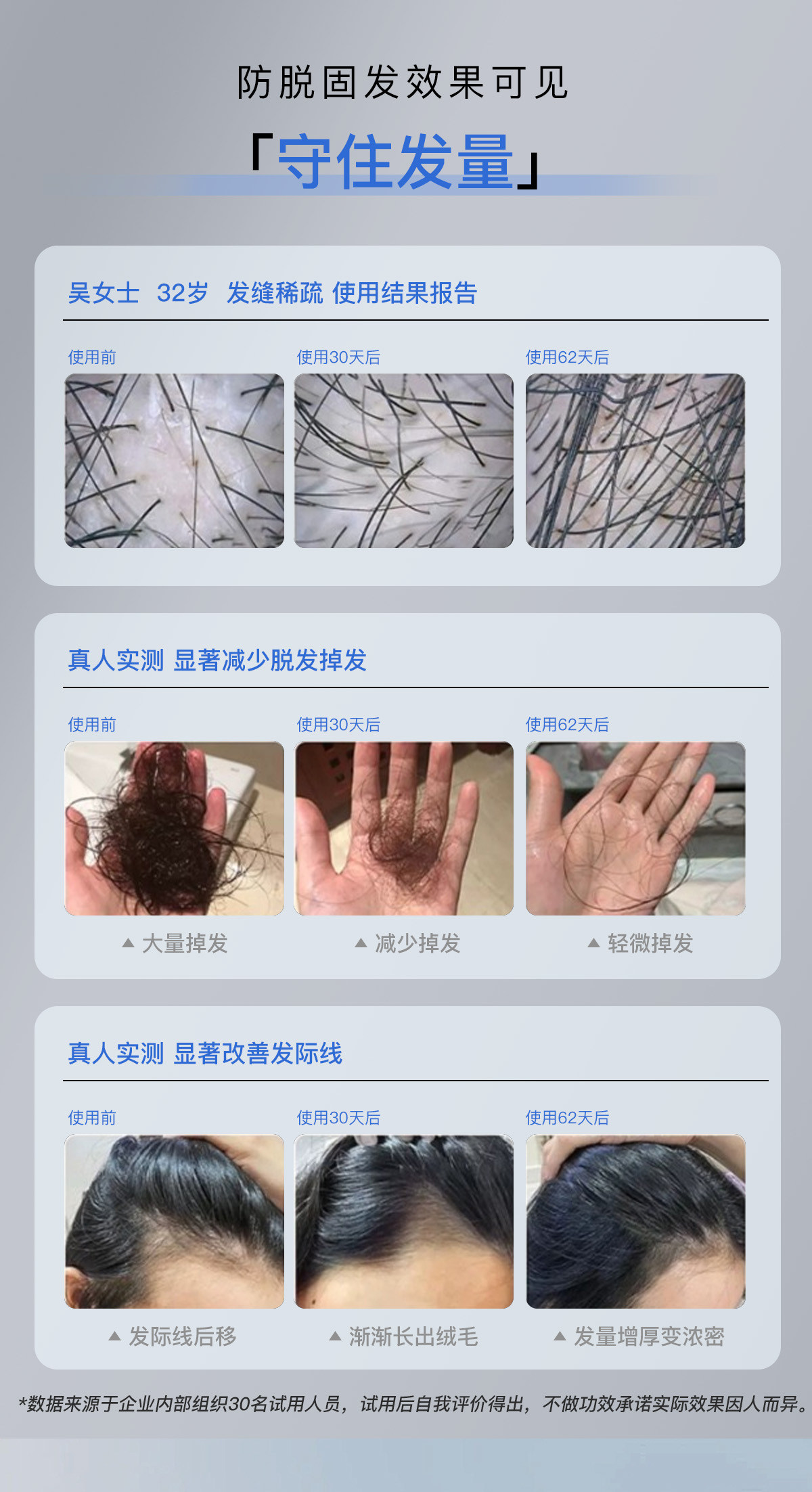 防脱固发效果可见

「守住发量」

吴女士 32岁 发缝稀疏 使用结果报告

使用前

使用30天后

使用62天后

真人实测 显著减少脱发掉发

使用前

使用30天后

使用62天后

▲ 大量掉发

▲ 减少掉发

▲ 轻微掉发

真人实测 显著改善发际线

使用前

使用30天后

使用62天后

▲ 发际线后移

▲ 渐渐长出绒毛

▲ 发量增厚变浓密

*数据来源于企业内部组织30名试用人员，试用后自我评价得出，不做功效承诺实际效果因人而异。