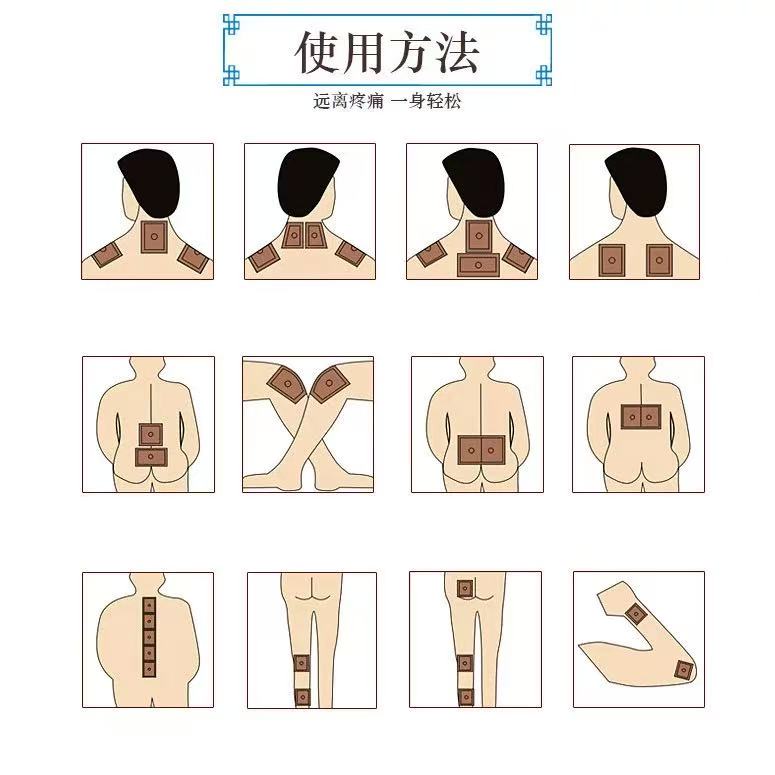 使用方法

远离疼痛 一身轻松