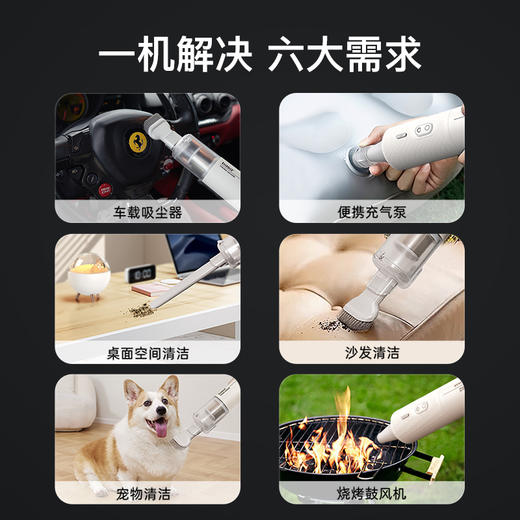 一机解决 六大需求

车载吸尘器

便携充气泵

桌面空间清洁

沙发清洁

宠物清洁

烧烤鼓风机