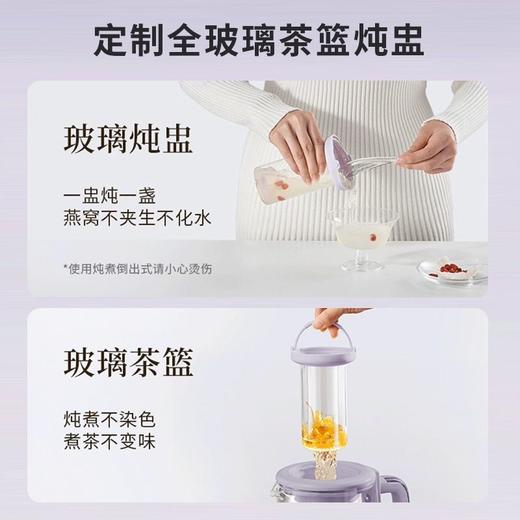 定制全玻璃茶篮炖盅

玻璃炖盅

一盅炖一盏
燕窝不夹生不化水

*使用炖煮倒出式请小心烫伤

玻璃茶篮

炖煮不染色
煮茶不变味