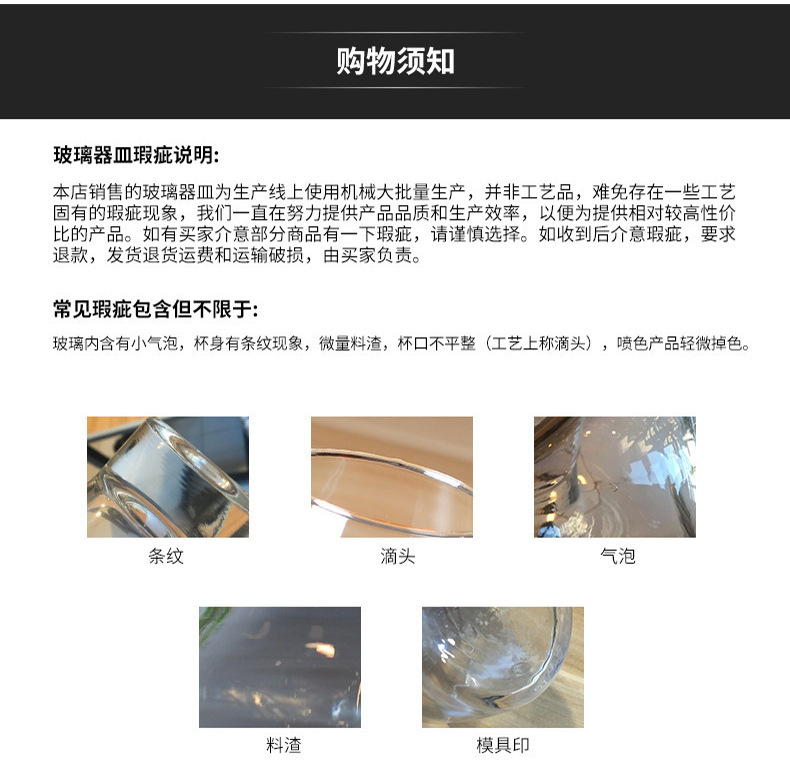 购物须知

玻璃器皿瑕疵说明:

本店销售的玻璃器皿为生产线上使用机械大批量生产，并非工艺品，难免存在一些工艺固有的瑕疵现象，我们一直在努力提供产品品质和生产效率，以便为提供相对较高性价比的产品。如有买家介意部分商品有一下瑕疵，请谨慎选择。如收到后介意瑕疵，要求退款，发货退货运费和运输破损，由买家负责。

常见瑕疵包含但不限于:

玻璃内含有小气泡，杯身有条纹现象，微量料渣，杯口不平整（工艺上称滴头），喷色产品轻微掉色。

条纹

滴头

气泡

料渣

模具印