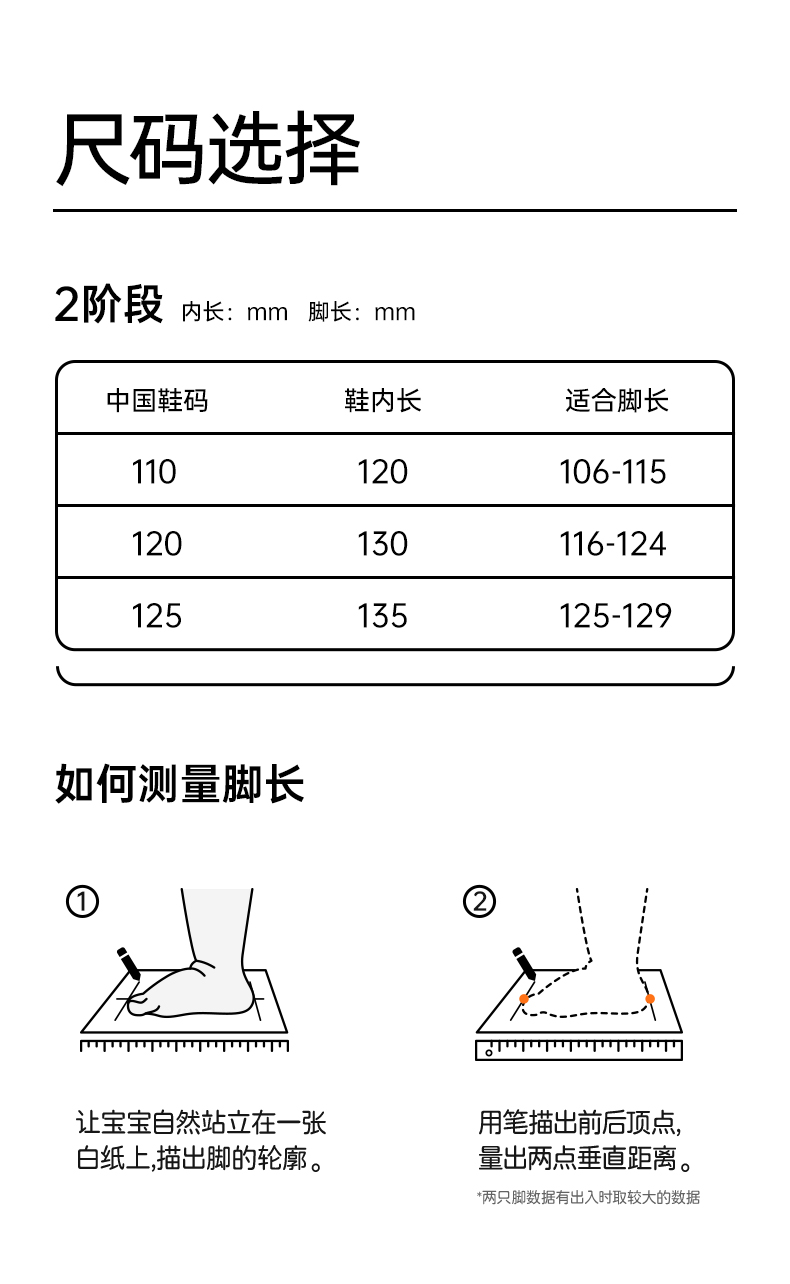 尺码选择

2阶段 内长：mm 脚长：mm

| 中国鞋码 | 鞋内长 | 适合脚长 |
|---|---|---|
| 110 | 120 | 106-115 |
| 120 | 130 | 116-124 |
| 125 | 135 | 125-129 |

如何测量脚长

①

让宝宝自然站立在一张白纸上,描出脚的轮廓。

②

用笔描出前后顶点,量出两点垂直距离。

*两只脚数据有出入时取较大的数据