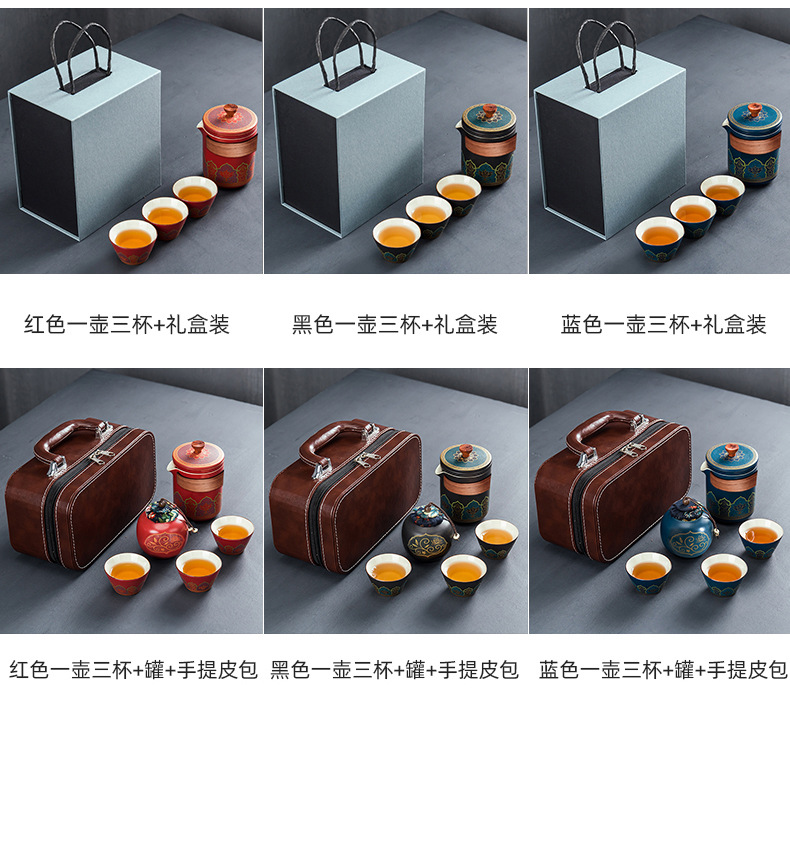 红色一壶三杯+礼盒装

黑色一壶三杯+礼盒装

蓝色一壶三杯+礼盒装

红色一壶三杯+罐+手提皮包

黑色一壶三杯+罐+手提皮包

蓝色一壶三杯+罐+手提皮包