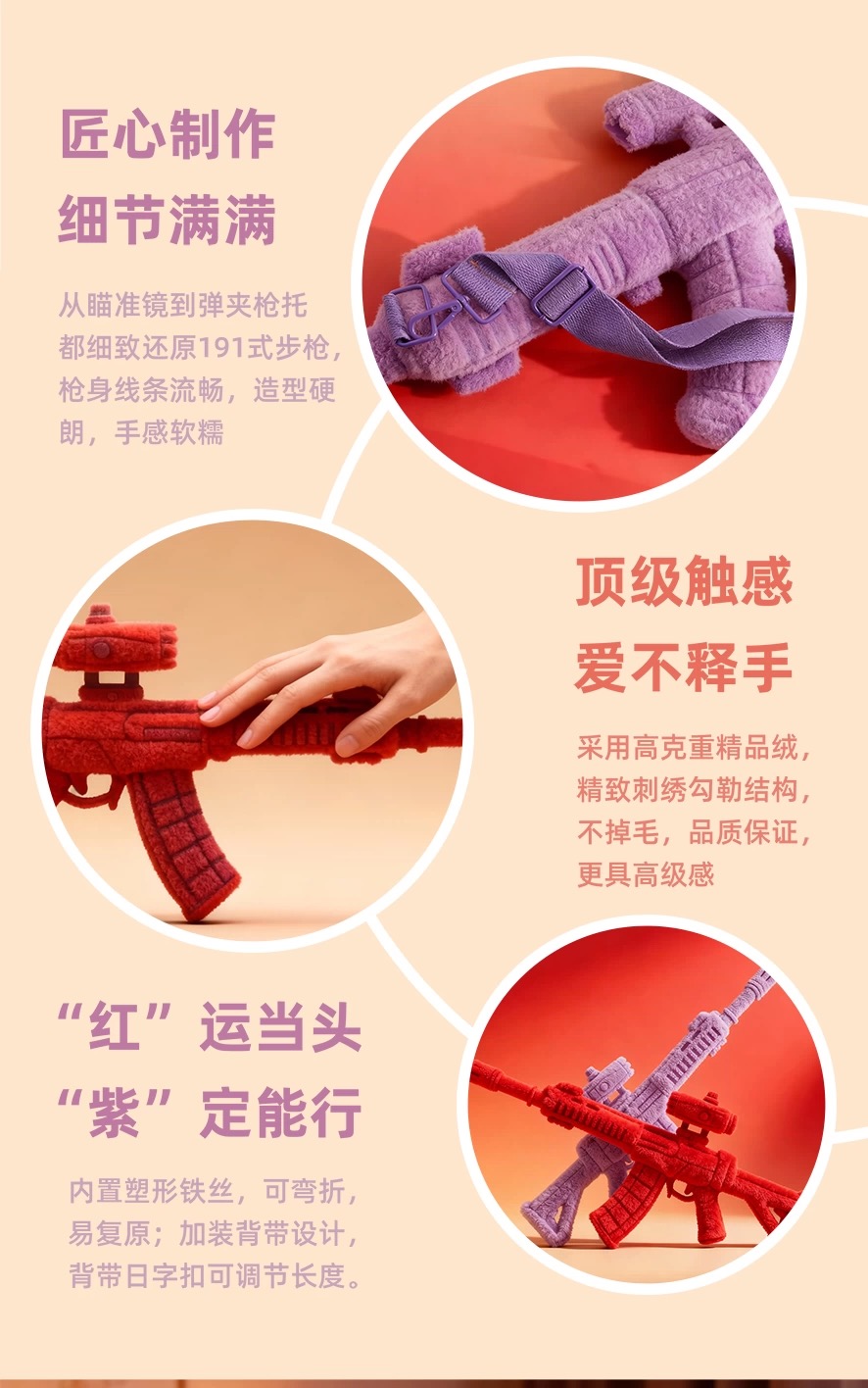 匠心制作
细节满满

从瞄准镜到弹夹枪托都细致还原191式步枪，枪身线条流畅，造型硬朗，手感软糯

顶级触感
爱不释手

采用高克重精品绒，精致刺绣勾勒结构，不掉毛，品质保证，更具高级感

“红”运当头
“紫”定能行

内置塑形铁丝，可弯折，易复原；加装背带设计，背带日字扣可调节长度。