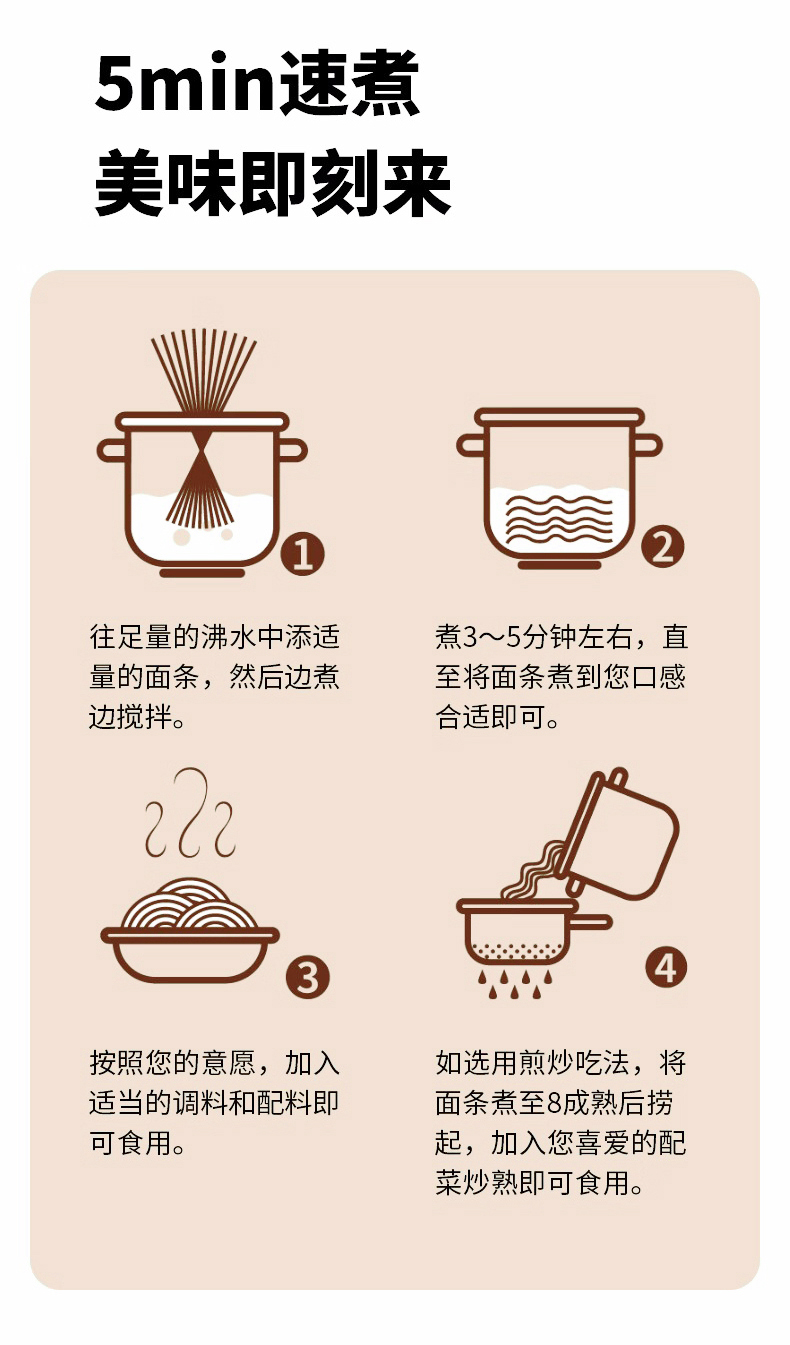 5min速煮
美味即刻来

1

往足量的沸水中添适量的面条，然后边煮边搅拌。

2

煮3～5分钟左右，直至将面条煮到您口感合适即可。

3

按照您的意愿，加入适当的调料和配料即可食用。

4

如选用煎炒吃法，将面条煮至8成熟后捞起，加入您喜爱的配菜炒熟即可食用。