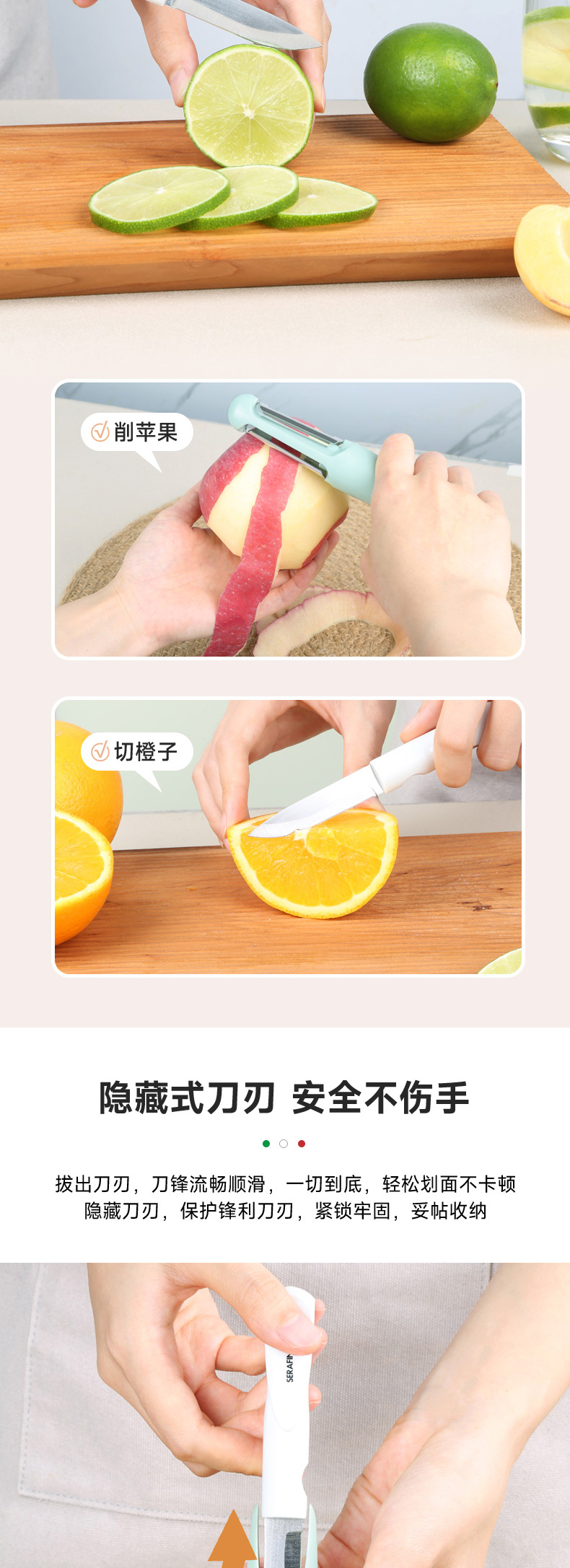 削苹果

切橙子

隐藏式刀刃 安全不伤手

拔出刀刃，刀锋流畅顺滑，一切到底，轻松划面不卡顿
隐藏刀刃，保护锋利刀刃，紧锁牢固，妥帖收纳

SERAFIN