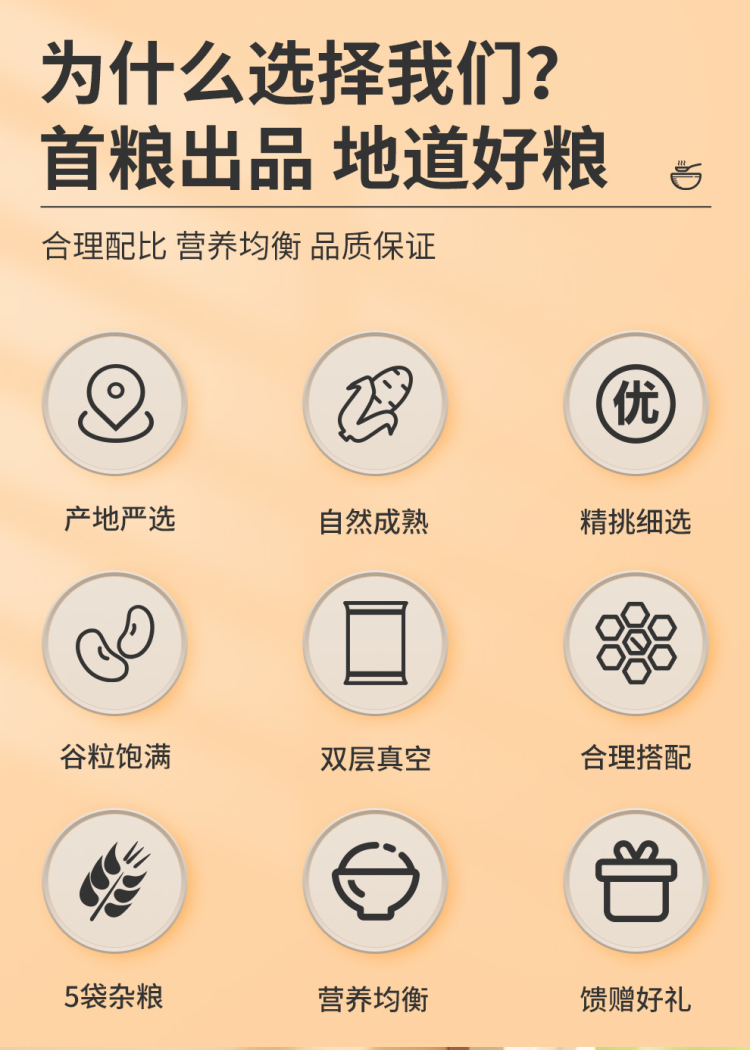 为什么选择我们?
首粮出品 地道好粮

合理配比 营养均衡 品质保证

优

产地严选

自然成熟

精挑细选

谷粒饱满

双层真空

合理搭配

5袋杂粮

营养均衡

馈赠好礼