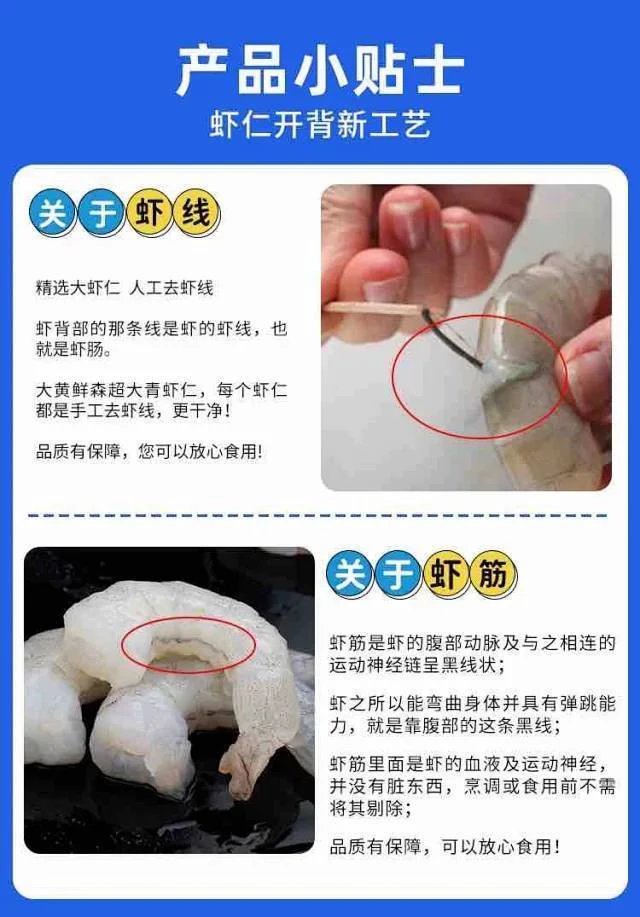 产品小贴士

虾仁开背新工艺

关于虾线

精选大虾仁 人工去虾线

虾背部的那条线是虾的虾线，也就是虾肠。

大黄鲜森超大青虾仁，每个虾仁都是手工去虾线，更干净！

品质有保障，您可以放心食用!

关于虾筋

虾筋是虾的腹部动脉及与之相连的运动神经链呈黑线状；

虾之所以能弯曲身体并具有弹跳能力，就是靠腹部的这条黑线；

虾筋里面是虾的血液及运动神经，并没有脏东西，烹调或食用前不需将其剔除；

品质有保障，可以放心食用！