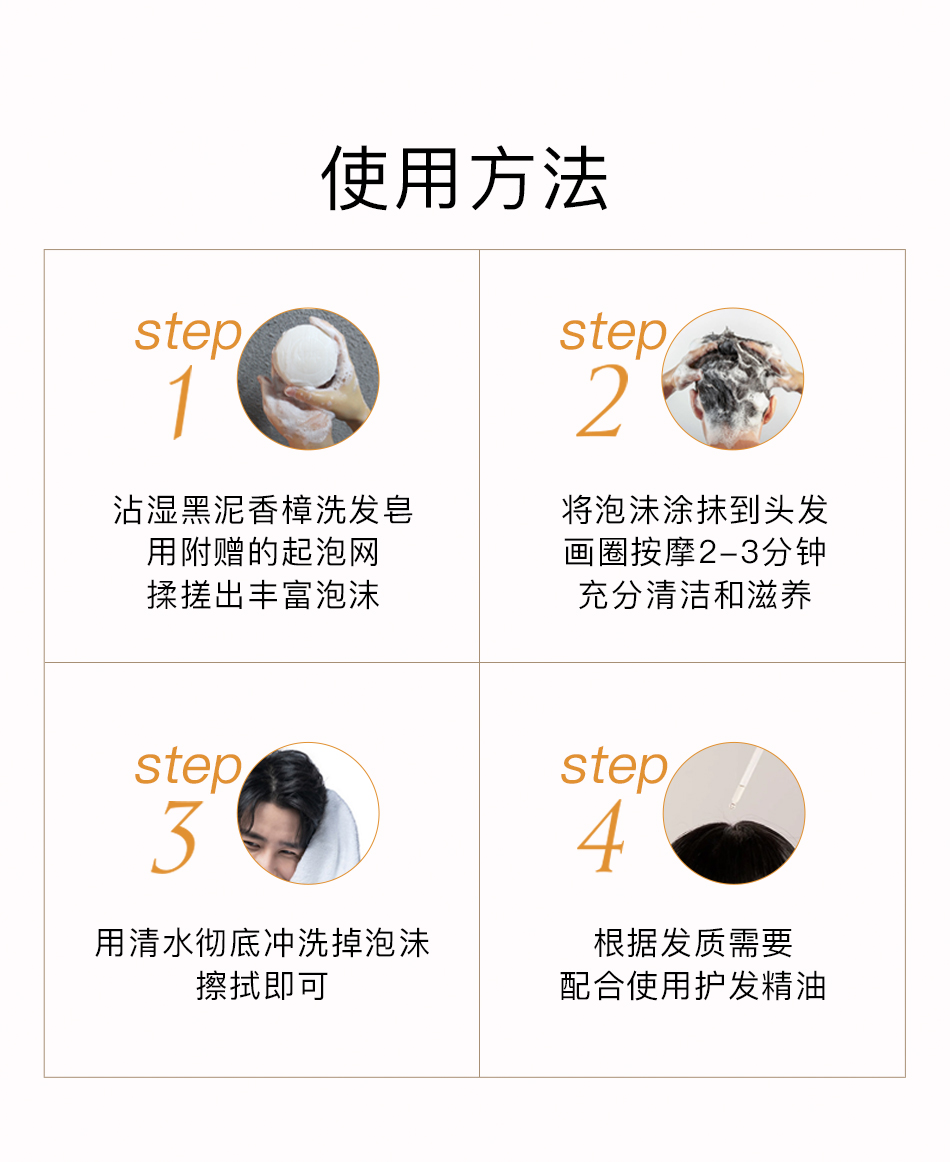 使用方法

step
1

沾湿黑泥香樟洗发皂
用附赠的起泡网
揉搓出丰富泡沫

step
2

将泡沫涂抹到头发
画圈按摩2-3分钟
充分清洁和滋养

step
3

用清水彻底冲洗掉泡沫
擦拭即可

step
4

根据发质需要
配合使用护发精油