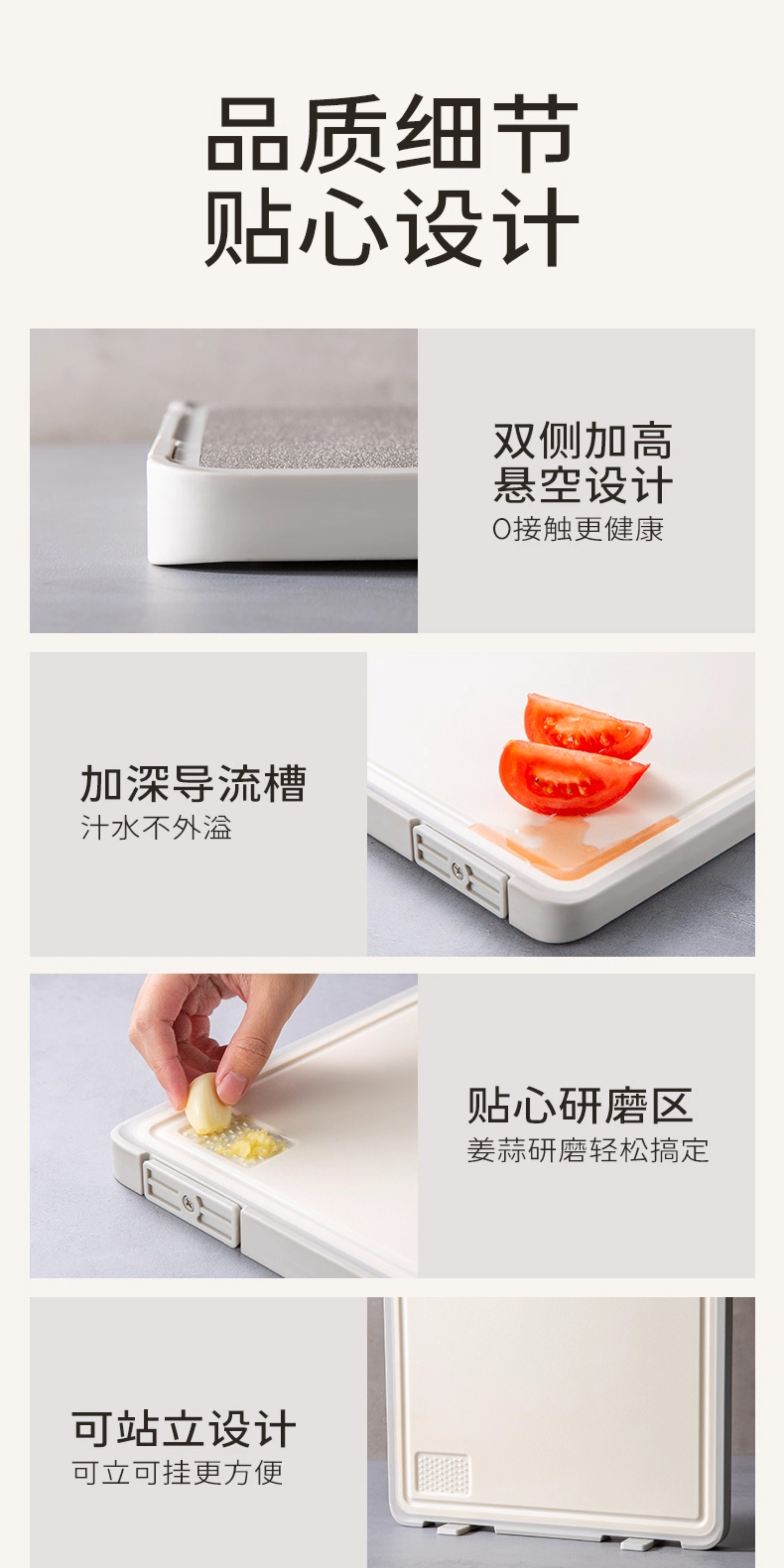 品质细节
贴心设计

双侧加高
悬空设计
0接触更健康

加深导流槽
汁水不外溢

贴心研磨区
姜蒜研磨轻松搞定

可站立设计
可立可挂更方便