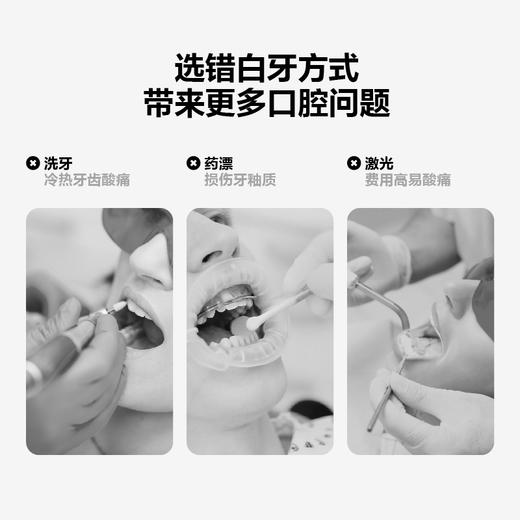 选错白牙方式
带来更多口腔问题

洗牙
冷热牙齿酸痛

药漂
损伤牙釉质

激光
费用高易酸痛