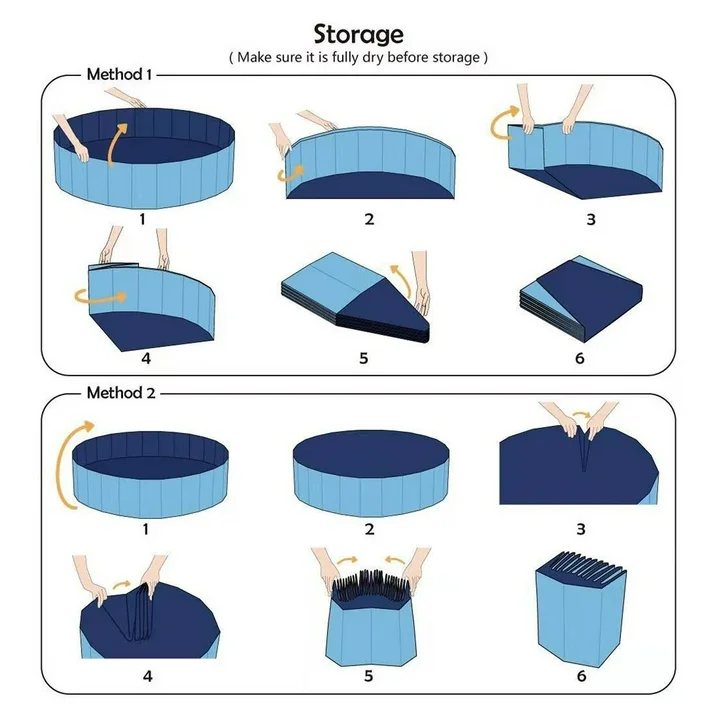 Storage
( Make sure it is fully dry before storage )

Method 1

1

2

3

4

5

6

Method 2

1

2

3

4

5

6