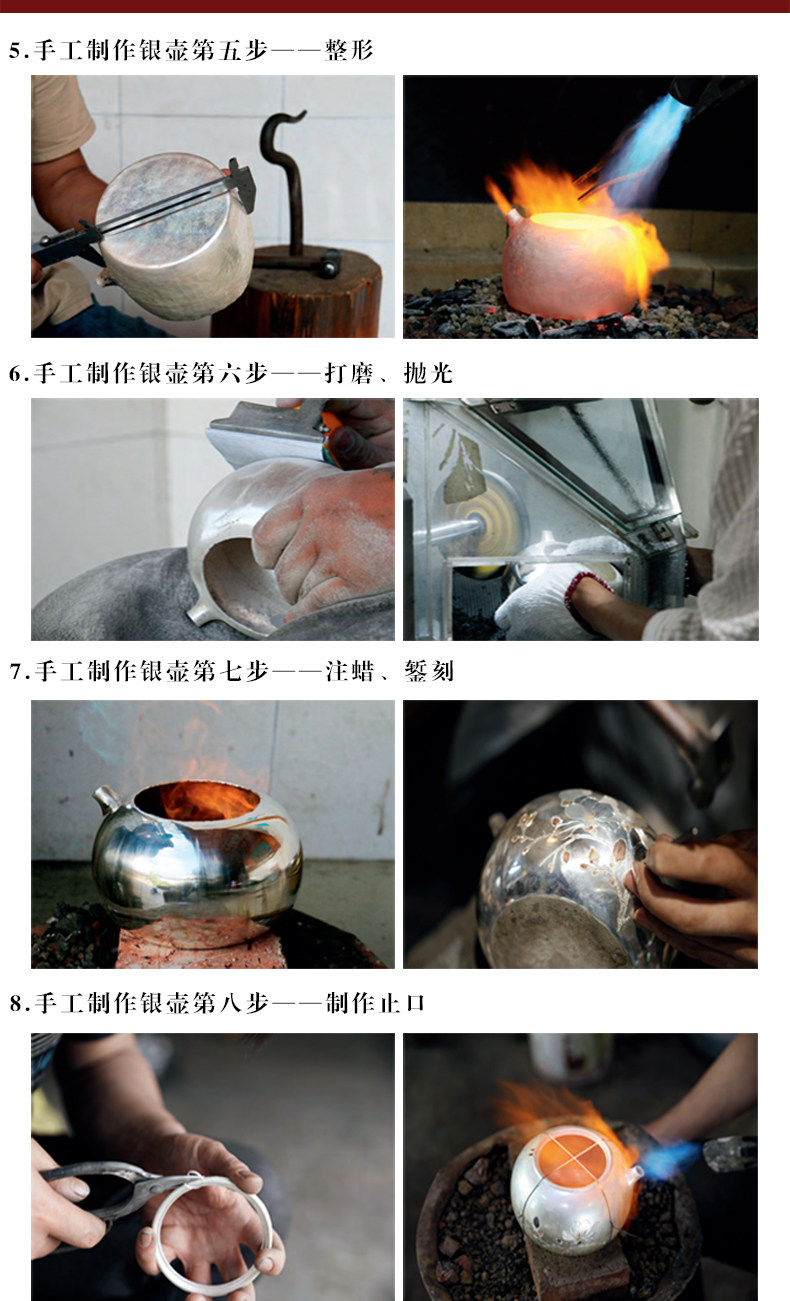 5.手工制作银壶第五步——整形

6.手工制作银壶第六步——打磨、抛光

7.手工制作银壶第七步——注蜡、錾刻

8.手工制作银壶第八步——制作止口