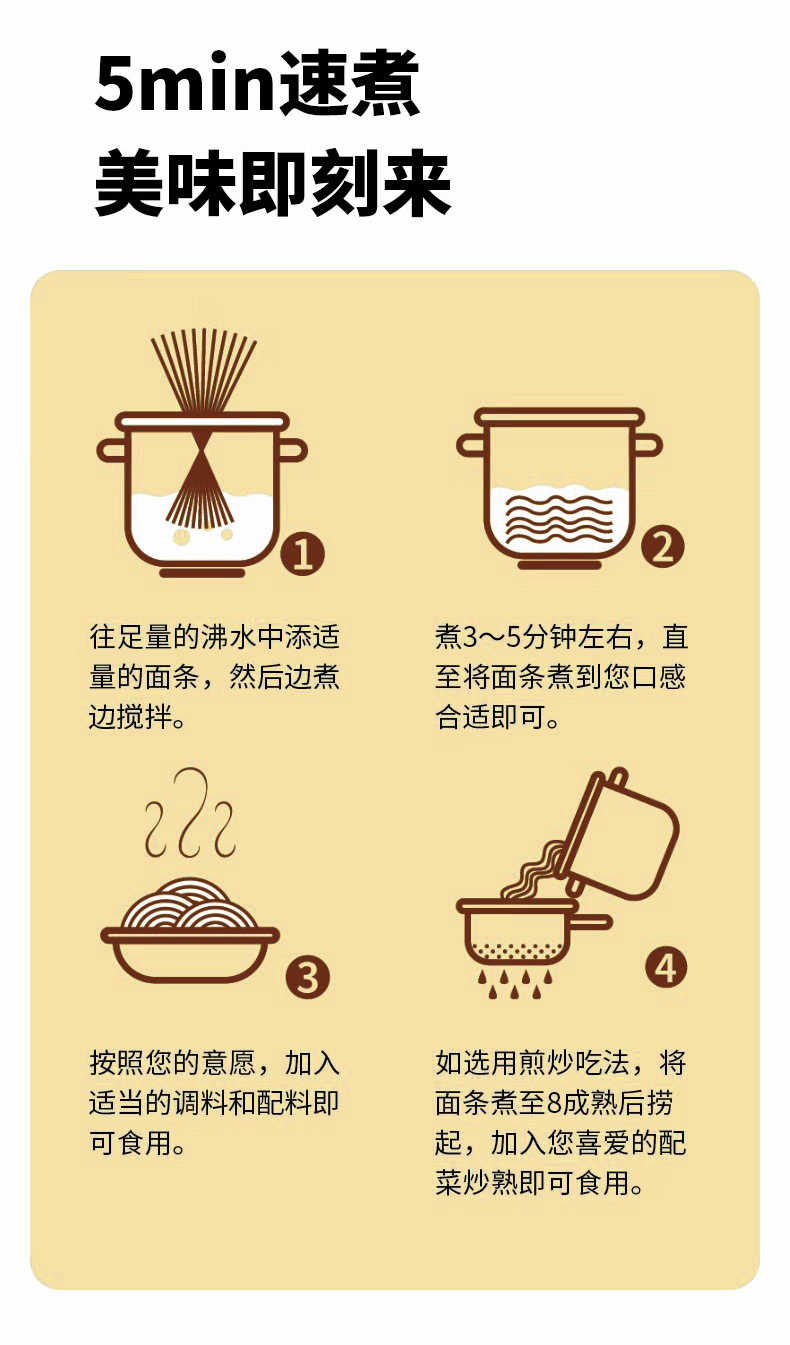 5min速煮
美味即刻来

1

往足量的沸水中添适量的面条，然后边煮边搅拌。

2

煮3～5分钟左右，直至将面条煮到您口感合适即可。

3

按照您的意愿，加入适当的调料和配料即可食用。

4

如选用煎炒吃法，将面条煮至8成熟后捞起，加入您喜爱的配菜炒熟即可食用。