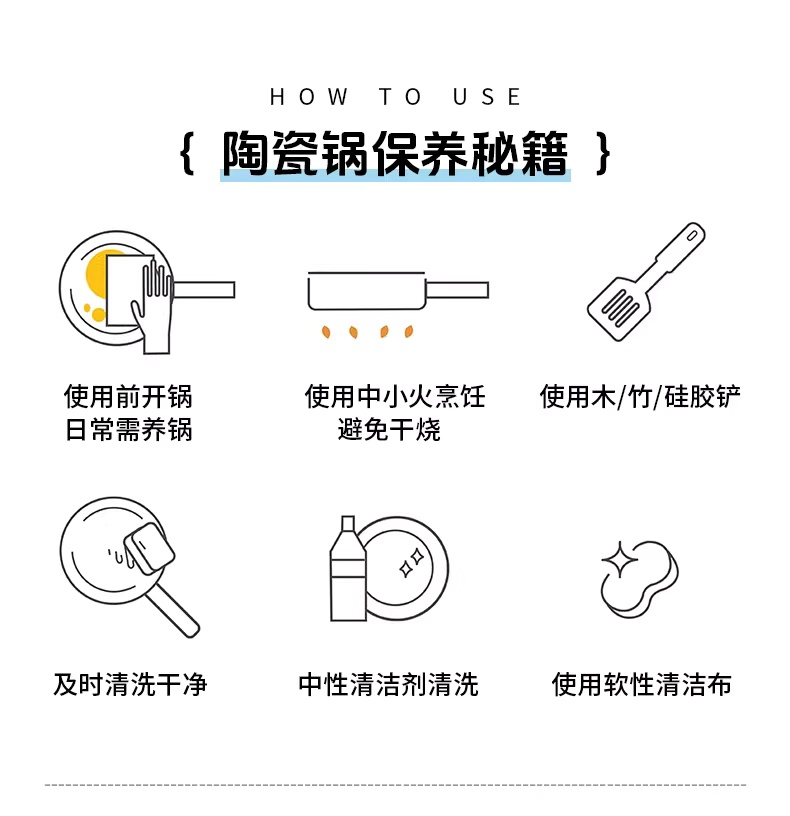 HOW TO USE

{ 陶瓷锅保养秘籍 }

使用前开锅
日常需养锅

使用中小火烹饪
避免干烧

使用木/竹/硅胶铲

及时清洗干净

中性清洁剂清洗

使用软性清洁布