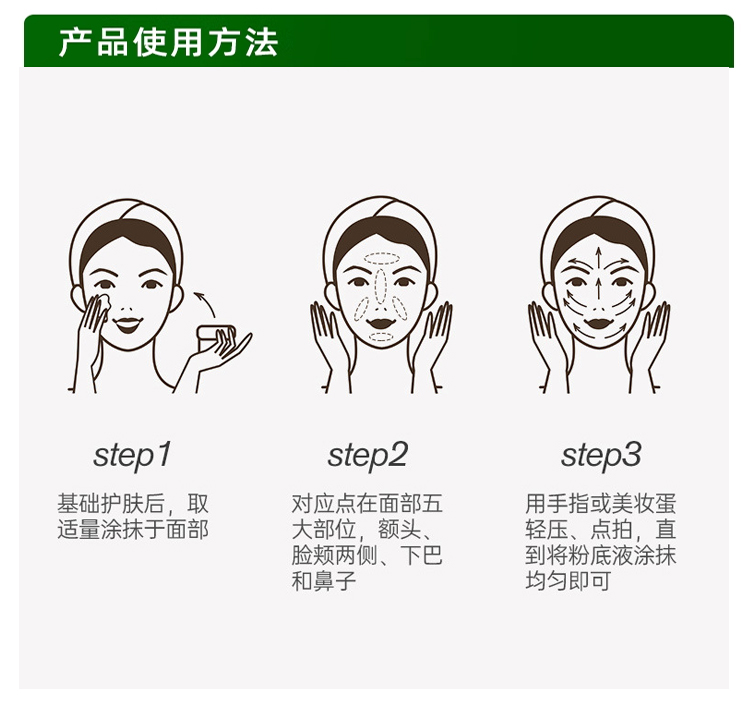 产品使用方法

step1

基础护肤后，取适量涂抹于面部

step2

对应点在面部五大部位，额头、脸颊两侧、下巴和鼻子

step3

用手指或美妆蛋轻压、点拍，直到将粉底液涂抹均匀即可