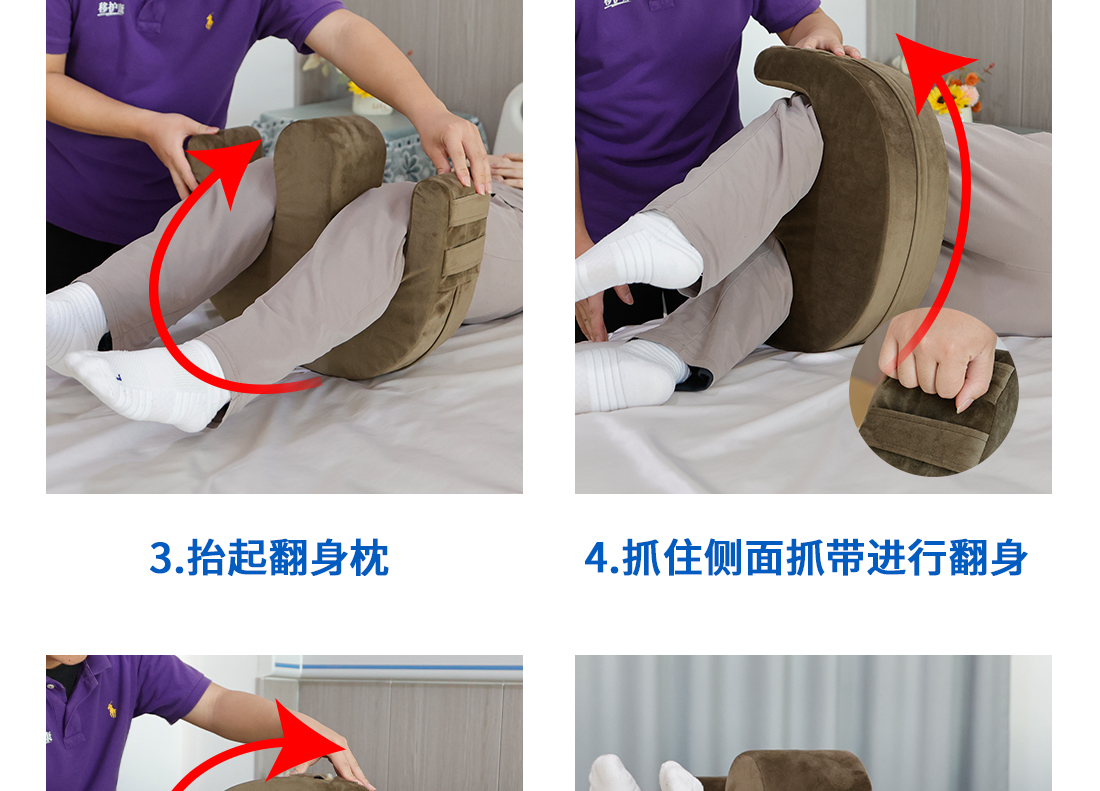 3.抬起翻身枕

4.抓住侧面抓带进行翻身