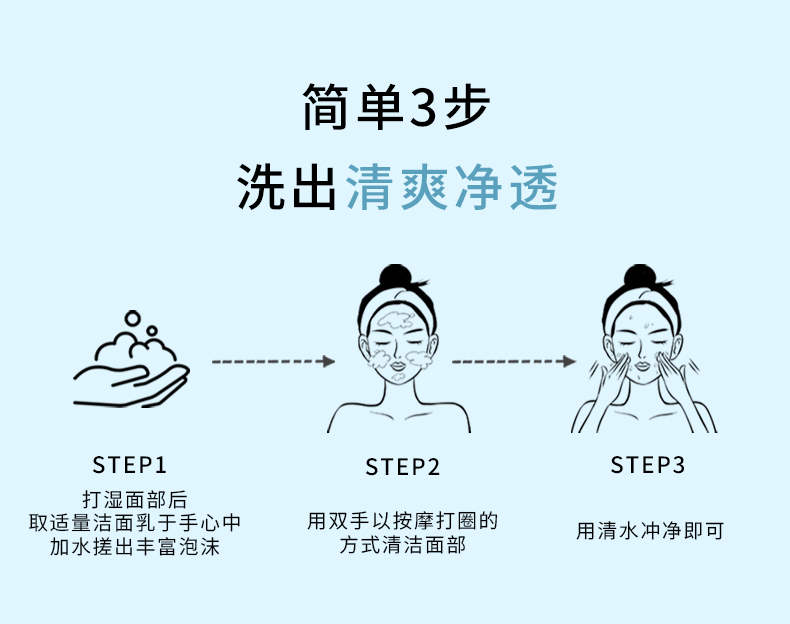 简单3步
洗出清爽净透

STEP1
打湿面部后
取适量洁面乳于手心中
加水搓出丰富泡沫

STEP2
用双手以按摩打圈的
方式清洁面部

STEP3
用清水冲净即可