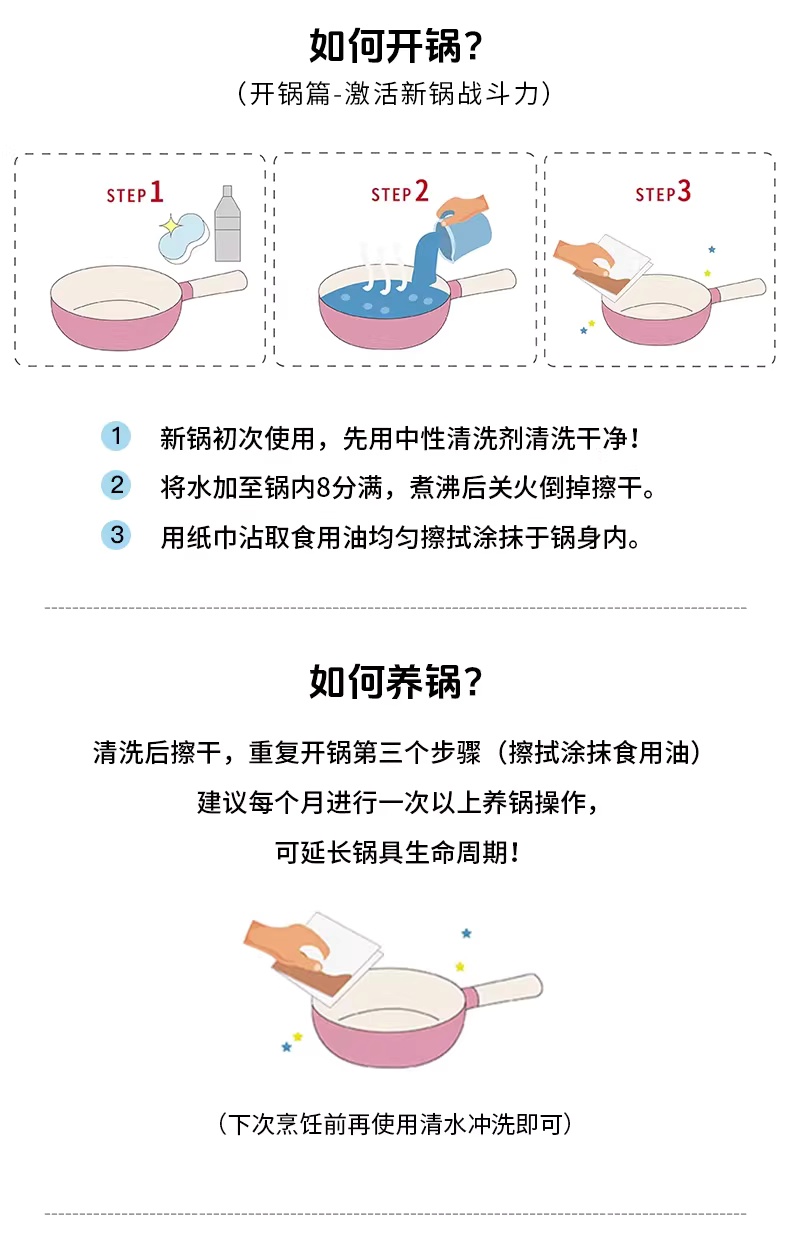 如何开锅?

（开锅篇-激活新锅战斗力）

STEP 1

STEP 2

STEP 3

1 新锅初次使用，先用中性清洗剂清洗干净！

2 将水加至锅内8分满，煮沸后关火倒掉擦干。

3 用纸巾沾取食用油均匀擦拭涂抹于锅身内。

如何养锅?

清洗后擦干，重复开锅第三个步骤（擦拭涂抹食用油）

建议每个月进行一次以上养锅操作，

可延长锅具生命周期！

（下次烹饪前再使用清水冲洗即可）