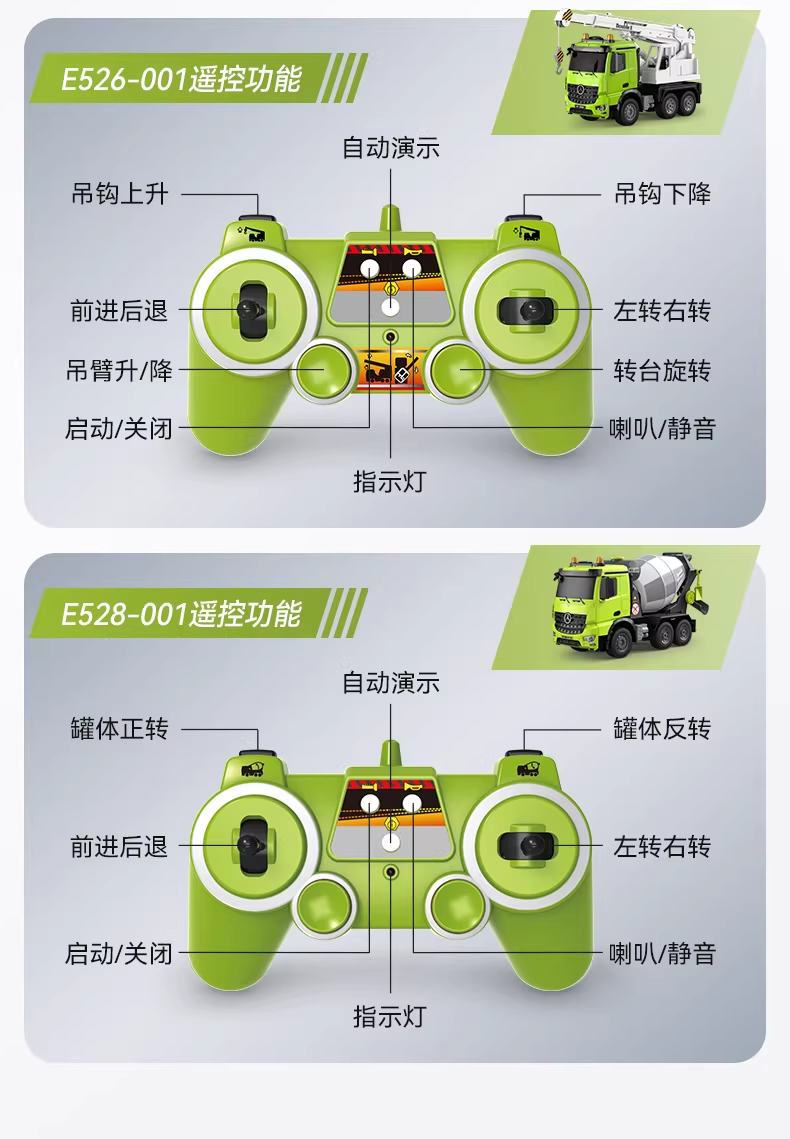 E526-001遥控功能

自动演示

吊钩上升

吊钩下降

前进后退

左转右转

吊臂升/降

转台旋转

启动/关闭

喇叭/静音

指示灯

E528-001遥控功能

自动演示

罐体正转

罐体反转

前进后退

左转右转

启动/关闭

喇叭/静音

指示灯