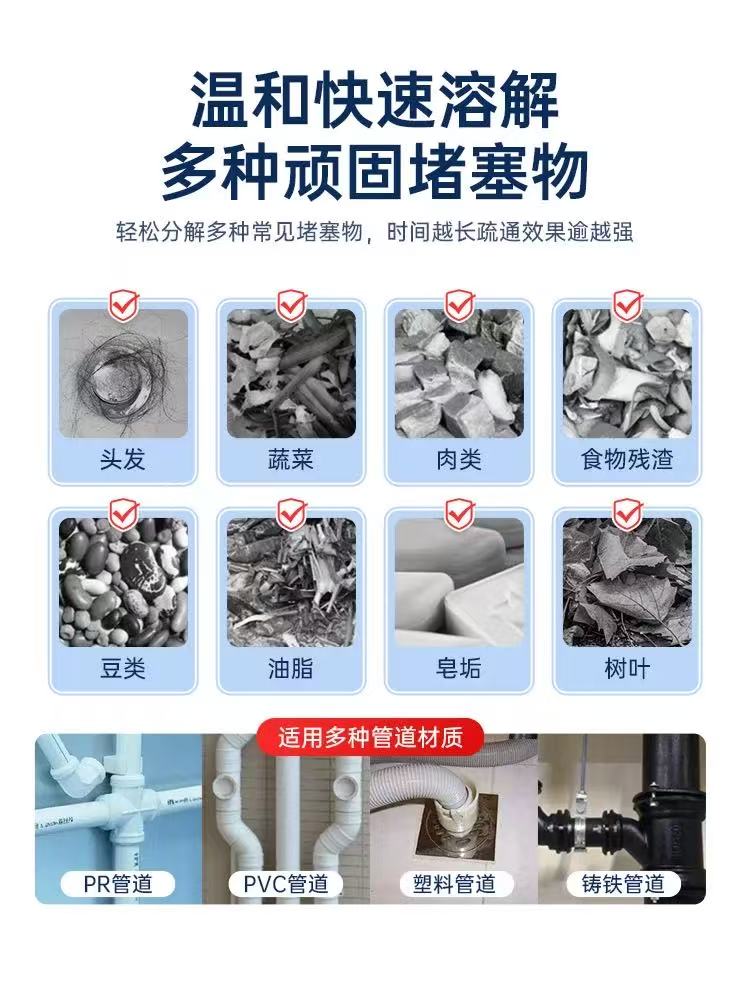 温和快速溶解
多种顽固堵塞物

轻松分解多种常见堵塞物，时间越长疏通效果逾越强

头发

蔬菜

肉类

食物残渣

豆类

油脂

皂垢

树叶

适用多种管道材质

PR管道

PVC管道

塑料管道

铸铁管道