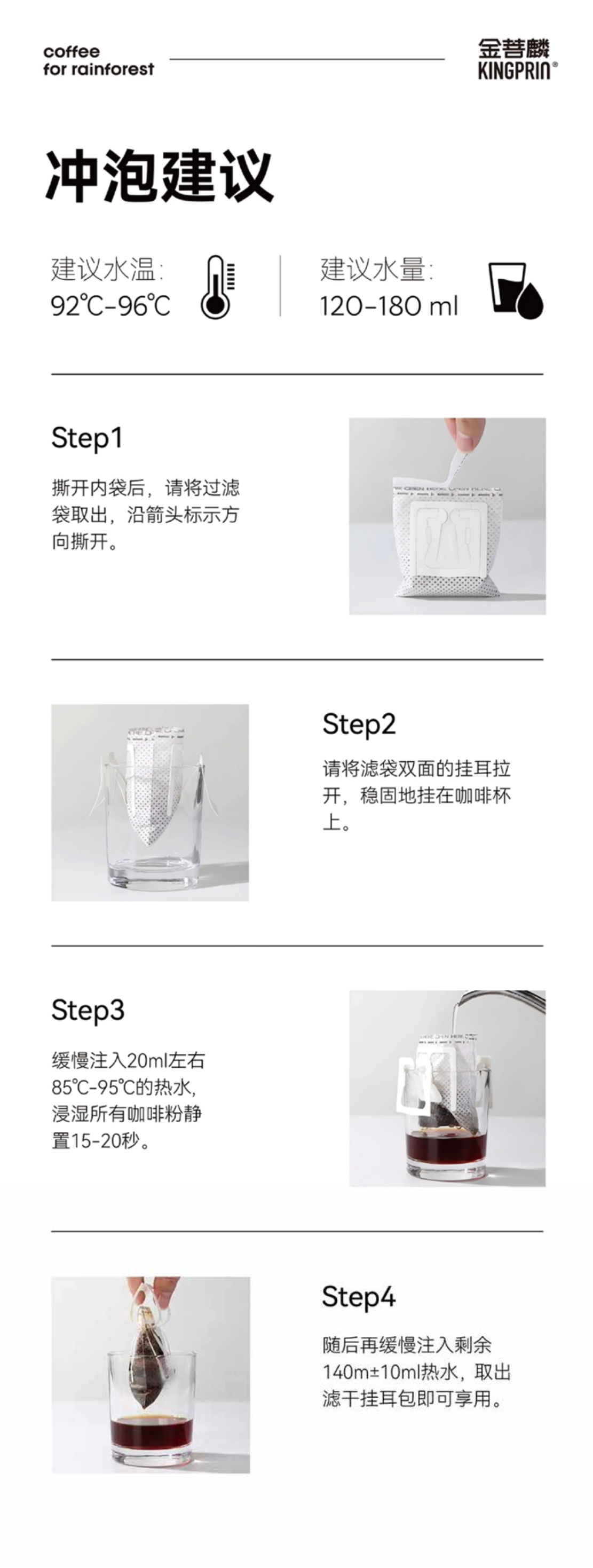 coffee
for rainforest

金菩麟
KINGPRIN®

冲泡建议

建议水温:
92℃-96℃

建议水量:
120-180 ml

Step1

撕开内袋后，请将过滤袋取出，沿箭头标示方向撕开。

Step2

请将滤袋双面的挂耳拉开，稳固地挂在咖啡杯上。

Step3

缓慢注入20ml左右85℃-95℃的热水，浸湿所有咖啡粉静置15-20秒。

Step4

随后再缓慢注入剩余140m±10ml热水，取出滤干挂耳包即可享用。