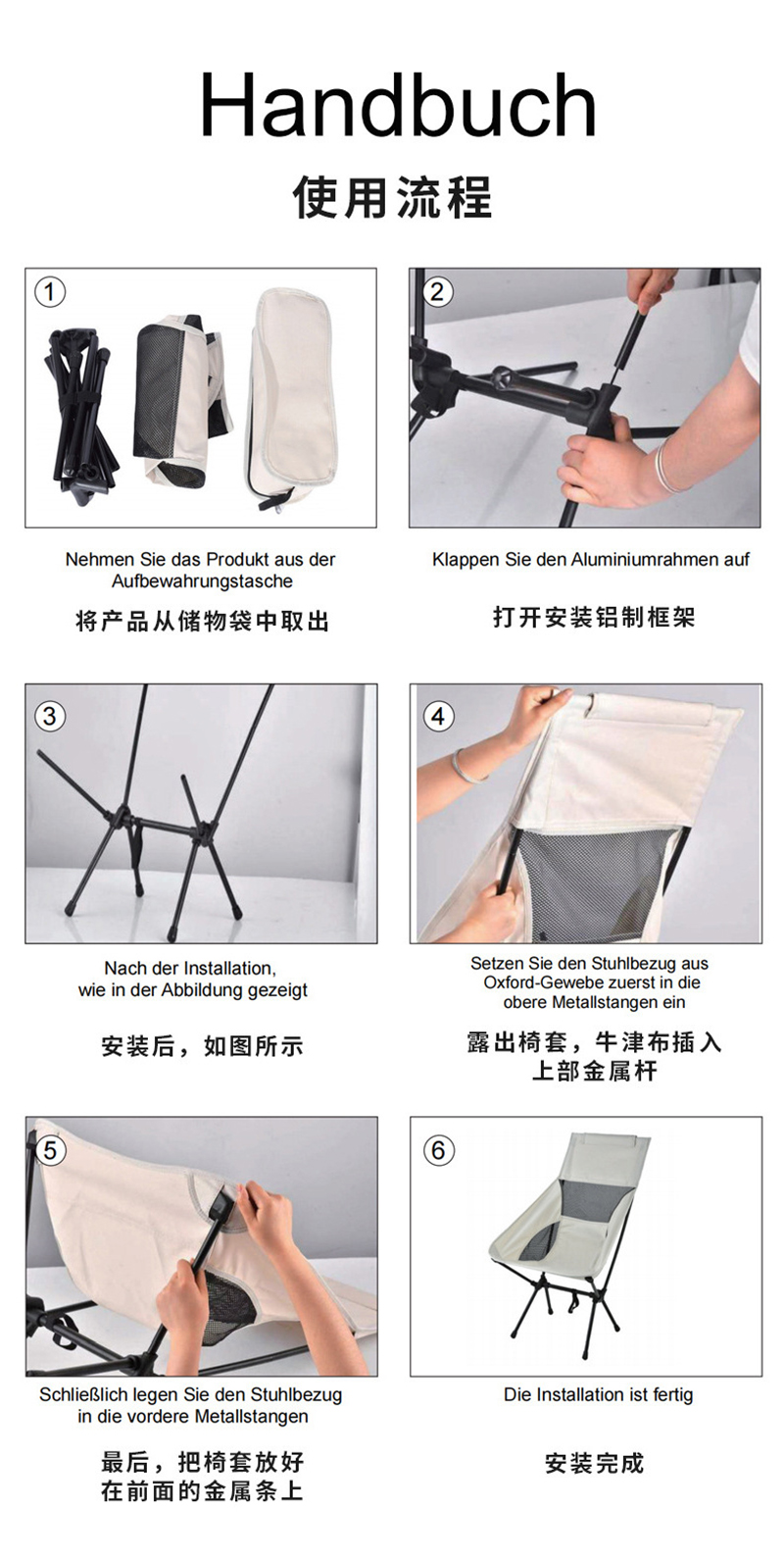 Handbuch

使用流程

1

Nehmen Sie das Produkt aus der Aufbewahrungstasche

将产品从储物袋中取出

2

Klappen Sie den Aluminiumrahmen auf

打开安装铝制框架

3

Nach der Installation, wie in der Abbildung gezeigt

安装后，如图所示

4

Setzen Sie den Stuhlbezug aus Oxford-Gewebe zuerst in die obere Metallstangen ein

露出椅套，牛津布插入上部金属杆

5

Schließlich legen Sie den Stuhlbezug in die vordere Metallstangen

最后，把椅套放好在前面的金属条上

6

Die Installation ist fertig

安装完成