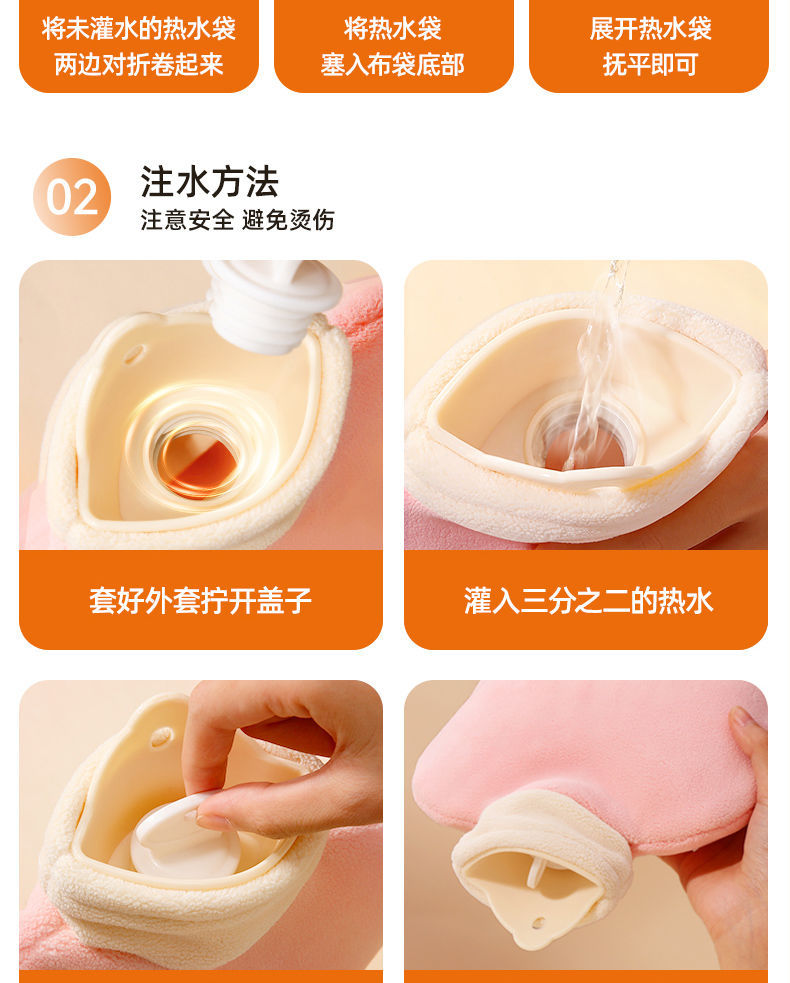 将未灌水的热水袋
两边对折卷起来

将热水袋
塞入布袋底部

展开热水袋
抚平即可

02 注水方法
注意安全 避免烫伤

套好外套拧开盖子

灌入三分之二的热水