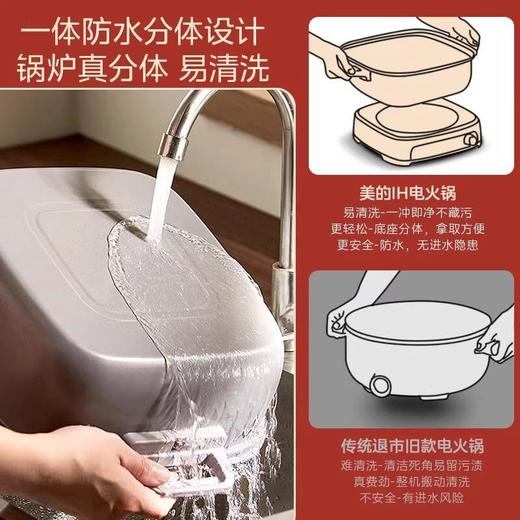 一体防水分体设计
锅炉真分体 易清洗

美的IH电火锅
易清洗-一冲即净不藏污
更轻松-底座分体，拿取方便
更安全-防水，无进水隐患

传统退市旧款电火锅
难清洗-清洁死角易留污渍
真费劲-整机搬动清洗
不安全-有进水风险