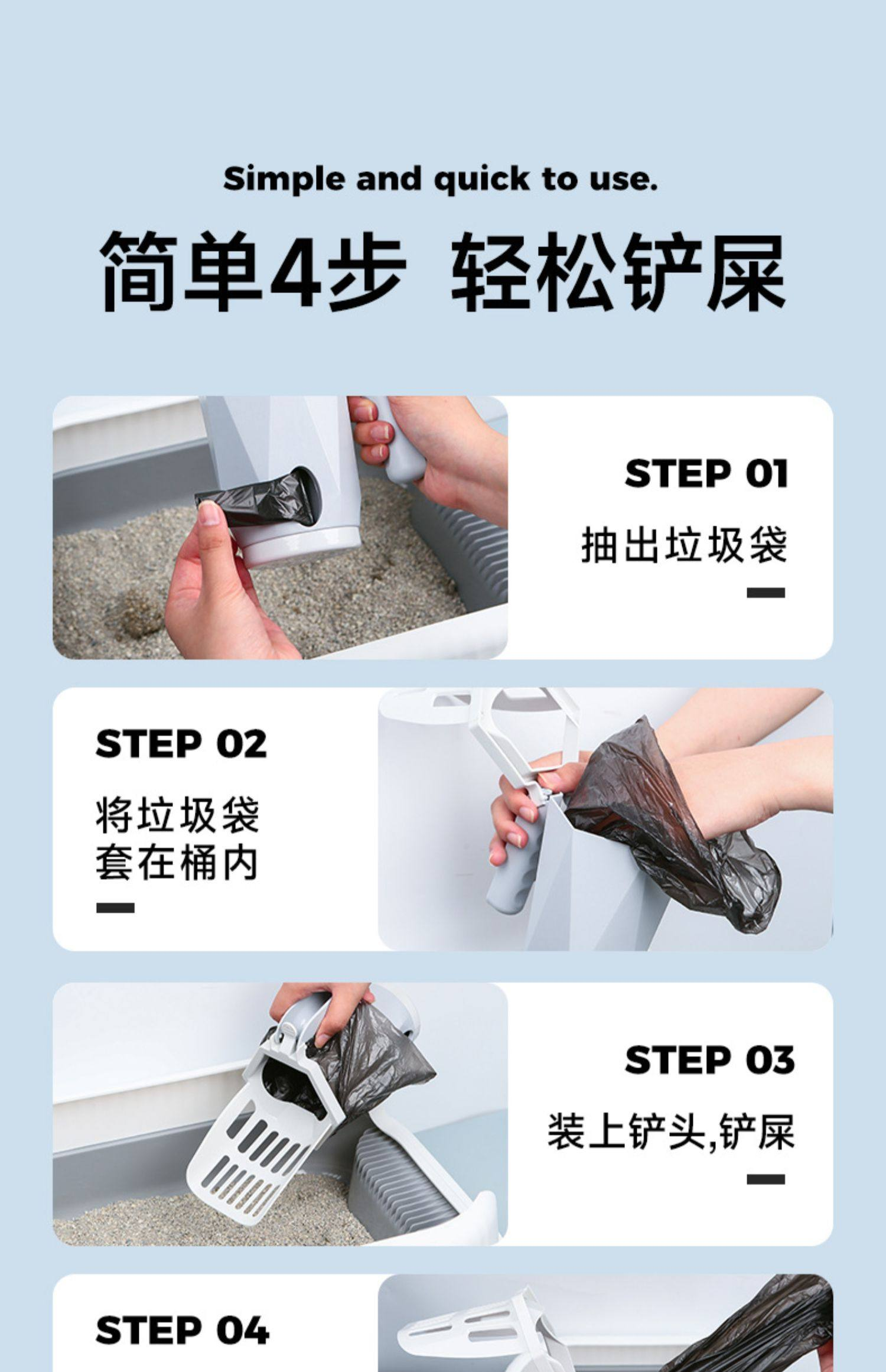 Simple and quick to use.

简单4步 轻松铲屎

STEP 01

抽出垃圾袋

STEP 02

将垃圾袋套在桶内

STEP 03

装上铲头,铲屎

STEP 04