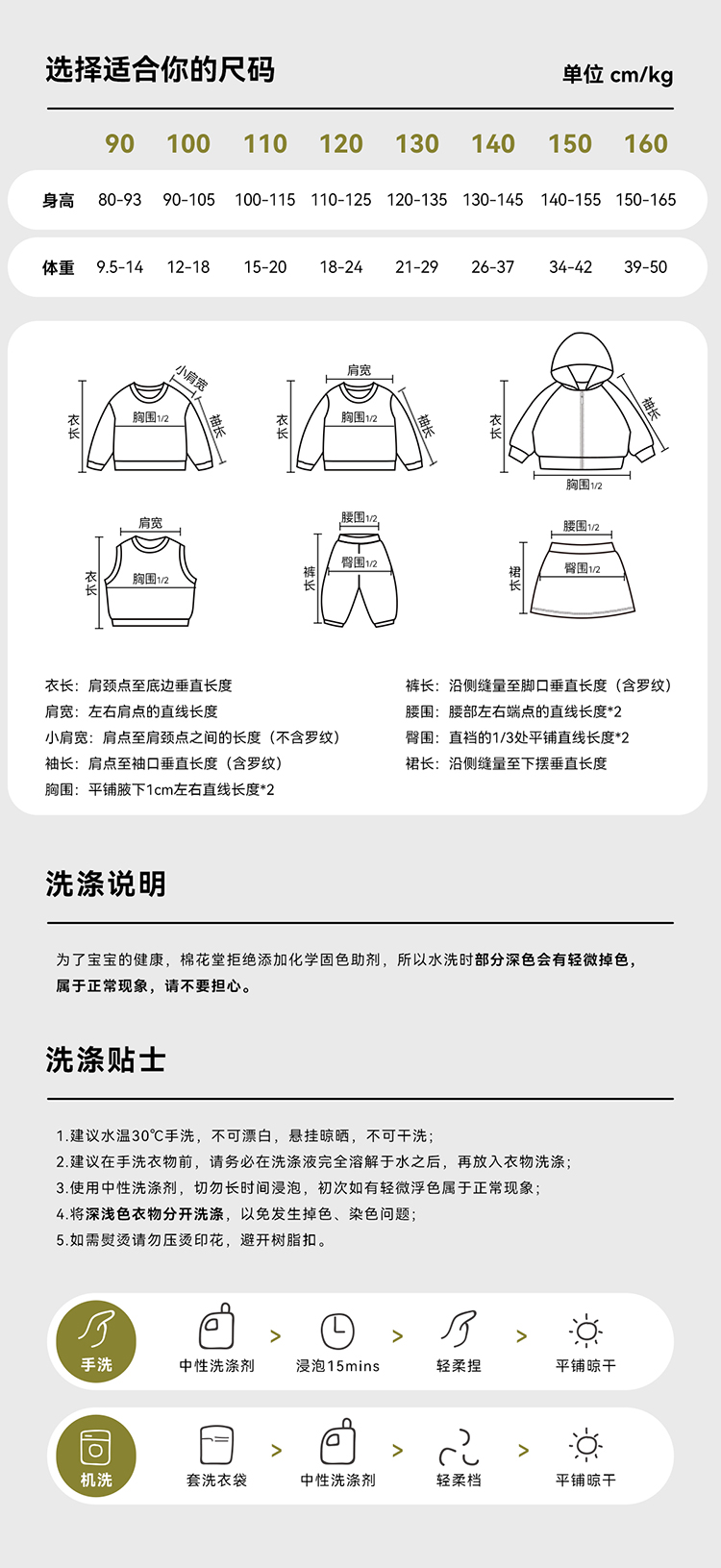 选择适合你的尺码

单位 cm/kg

| | 90 | 100 | 110 | 120 | 130 | 140 | 150 | 160 |
|---|---|---|---|---|---|---|---|---|
| 身高 | 80-93 | 90-105 | 100-115 | 110-125 | 120-135 | 130-145 | 140-155 | 150-165 |
| 体重 | 9.5-14 | 12-18 | 15-20 | 18-24 | 21-29 | 26-37 | 34-42 | 39-50 |

小肩宽 衣长 胸围1/2 袖长
肩宽 衣长 胸围1/2 袖长
衣长 袖长 胸围1/2
肩宽 衣长 胸围1/2
腰围1/2 裤长 臀围1/2
腰围1/2 裙长 臀围1/2

衣长：肩颈点至底边垂直长度
肩宽：左右肩点的直线长度
小肩宽：肩点至肩颈点之间的长度（不含罗纹）
袖长：肩点至袖口垂直长度（含罗纹）
胸围：平铺腋下1cm左右直线长度*2

裤长：沿侧缝量至脚口垂直长度（含罗纹）
腰围：腰部左右端点的直线长度*2
臀围：直裆的1/3处平铺直线长度*2
裙长：沿侧缝量至下摆垂直长度

洗涤说明

为了宝宝的健康，棉花堂拒绝添加化学固色助剂，所以水洗时部分深色会有轻微掉色，属于正常现象，请不要担心。

洗涤贴士

1.建议水温30℃手洗，不可漂白，悬挂晾晒，不可干洗；
2.建议在手洗衣物前，请务必在洗涤液完全溶解于水之后，再放入衣物洗涤；
3.使用中性洗涤剂，切勿长时间浸泡，初次如有轻微浮色属于正常现象；
4.将深浅色衣物分开洗涤，以免发生掉色、染色问题；
5.如需熨烫请勿压烫印花，避开树脂扣。

手洗 中性洗涤剂 > 浸泡15mins > 轻柔捏 > 平铺晾干

机洗 套洗衣袋 > 中性洗涤剂 > 轻柔档 > 平铺晾干