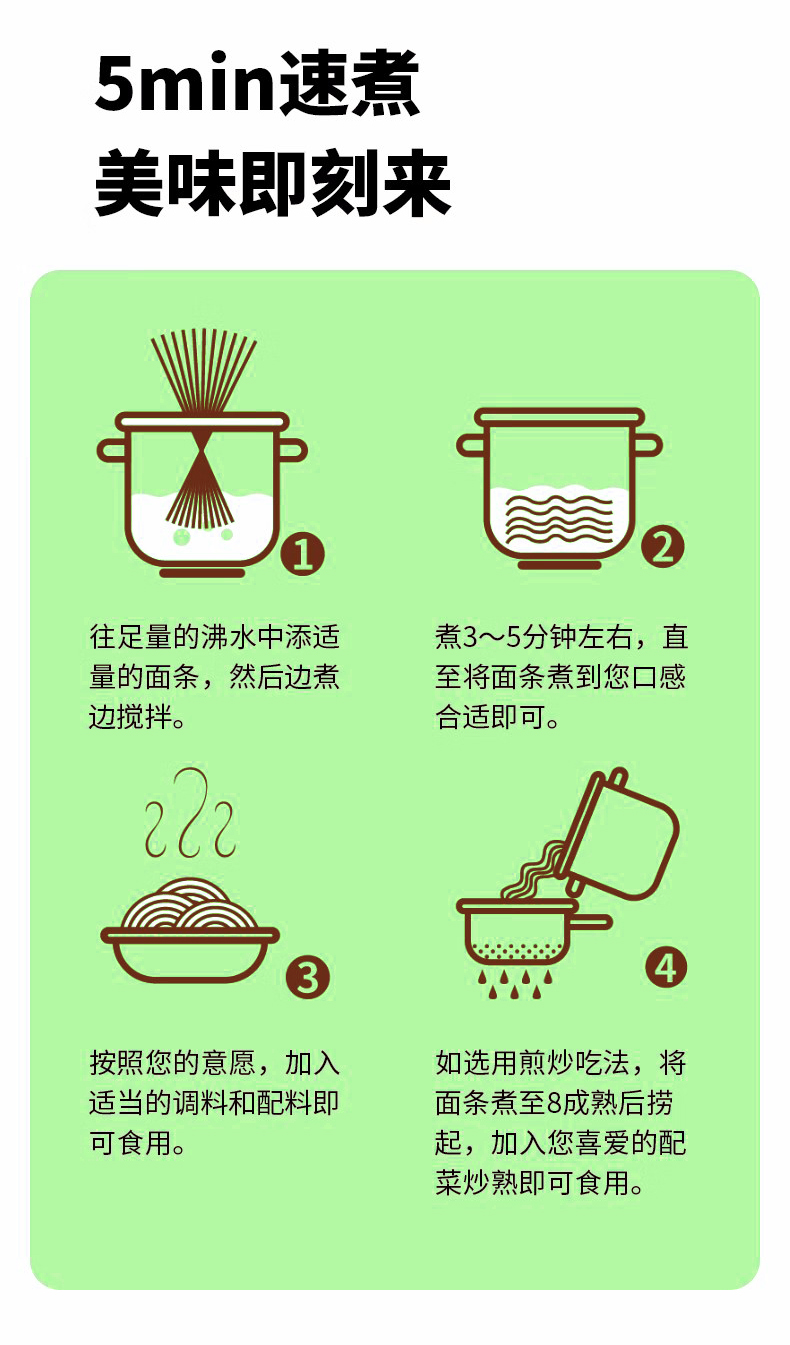 5min速煮
美味即刻来

1

往足量的沸水中添适量的面条，然后边煮边搅拌。

2

煮3～5分钟左右，直至将面条煮到您口感合适即可。

3

按照您的意愿，加入适当的调料和配料即可食用。

4

如选用煎炒吃法，将面条煮至8成熟后捞起，加入您喜爱的配菜炒熟即可食用。